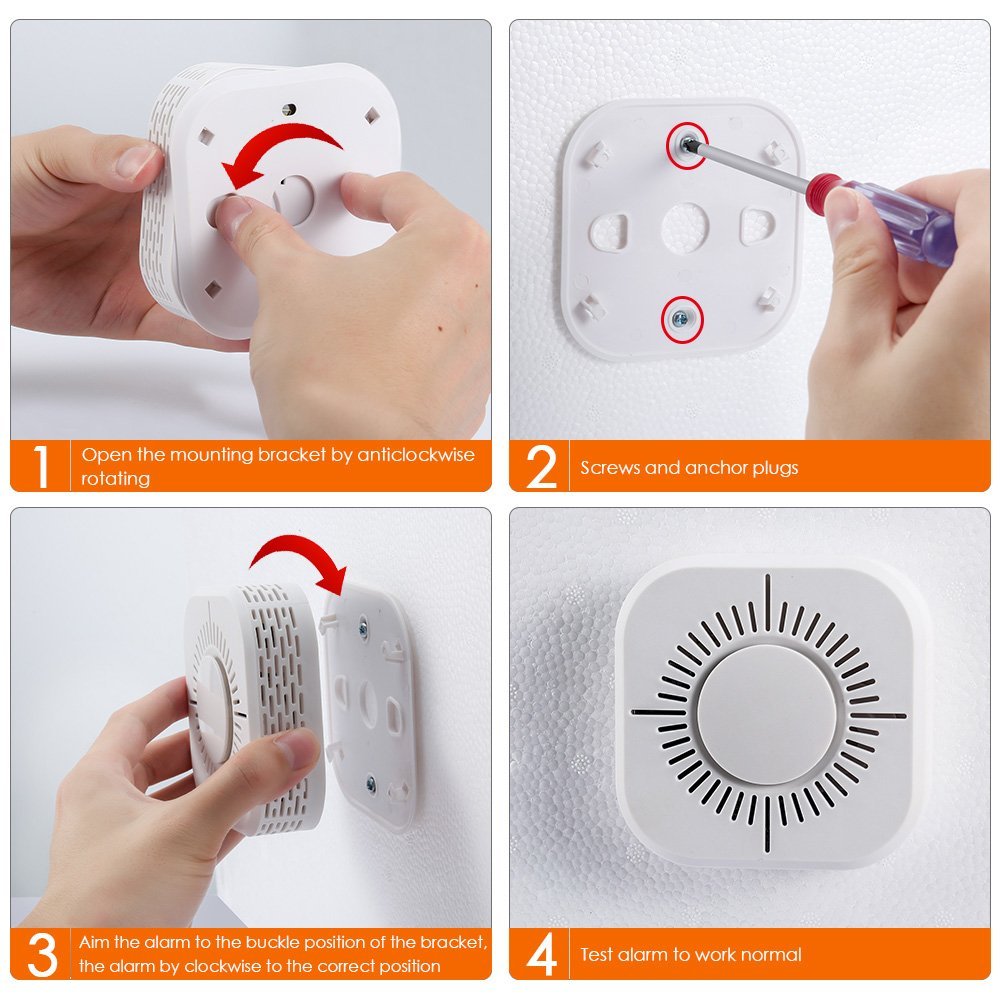 1 Open the mounting bracket by anticlockwise rotating

2 Screws and anchor plugs

3 Aim the alarm to the buckle position of the bracket, the alarm by clockwise to the correct position

4 Test alarm to work normal