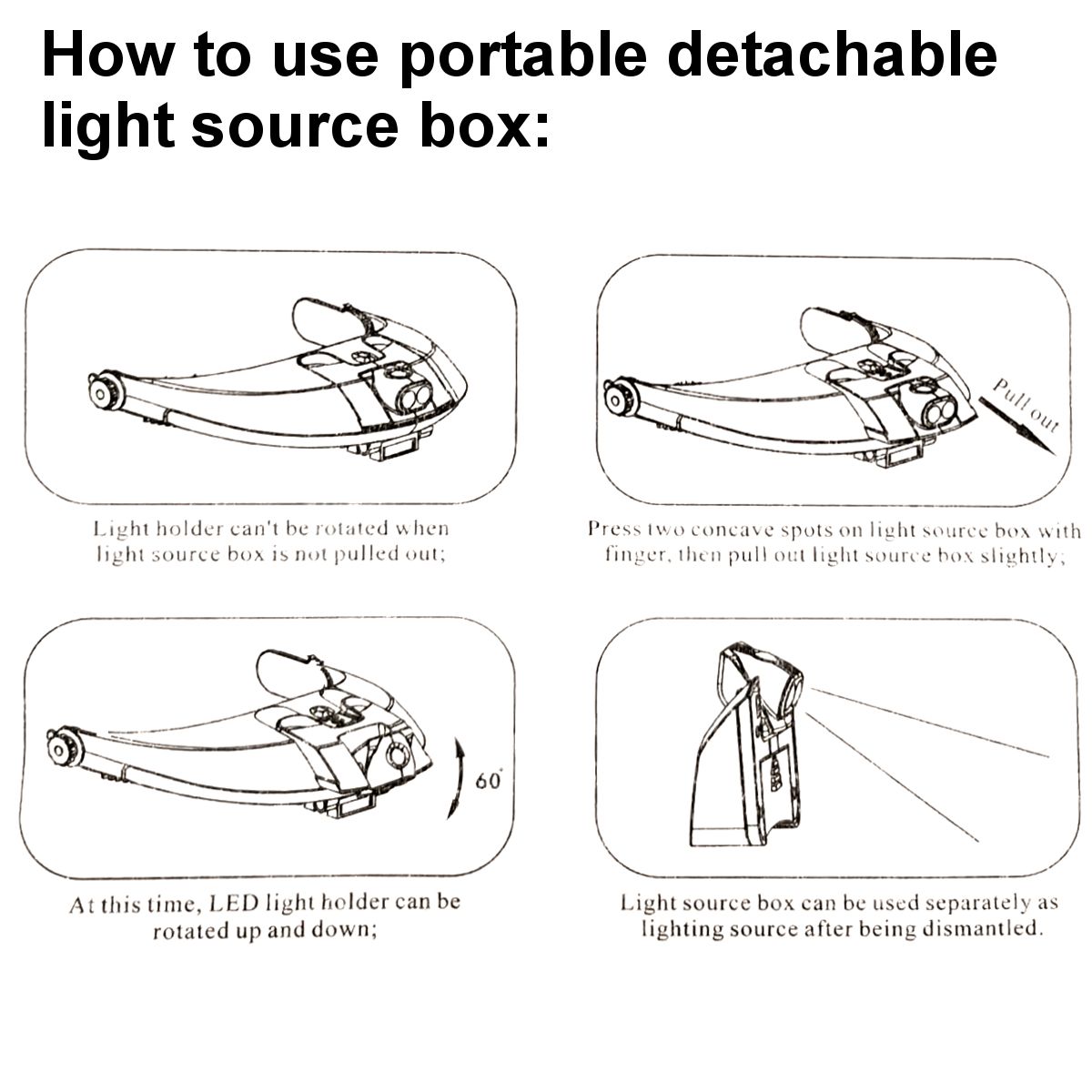 How to use portable detachable light source box:

Light holder can't be rotated when light source box is not pulled out;

Pull out

Press two concave spots on light source box with finger, then pull out light source box slightly;

60°

At this time, LED light holder can be rotated up and down;

Light source box can be used separately as lighting source after being dismantled.