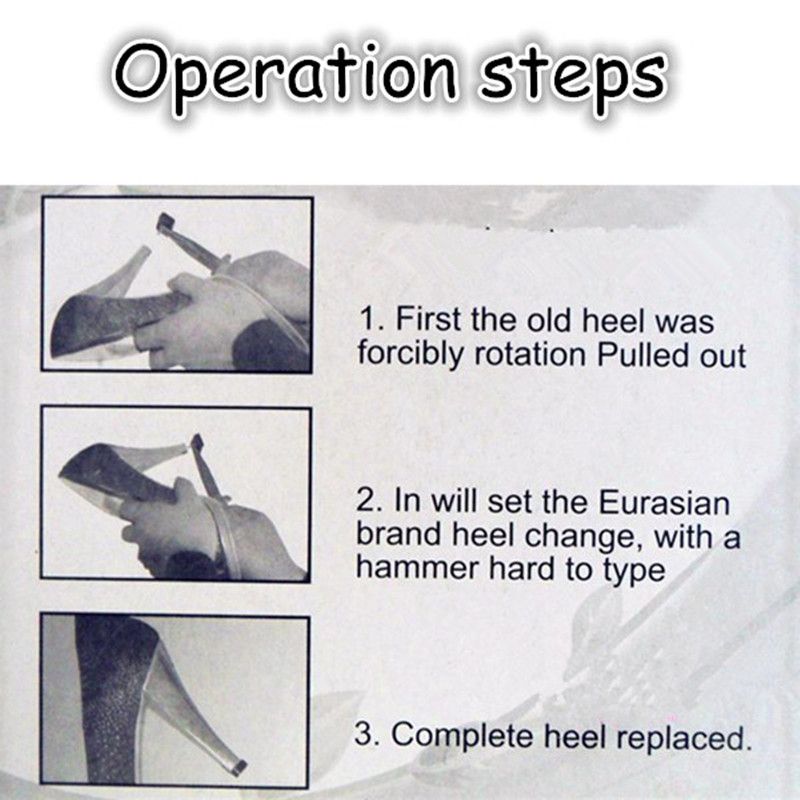 Operation steps

1. First the old heel was forcibly rotation Pulled out

2. In will set the Eurasian brand heel change, with a hammer hard to type

3. Complete heel replaced.