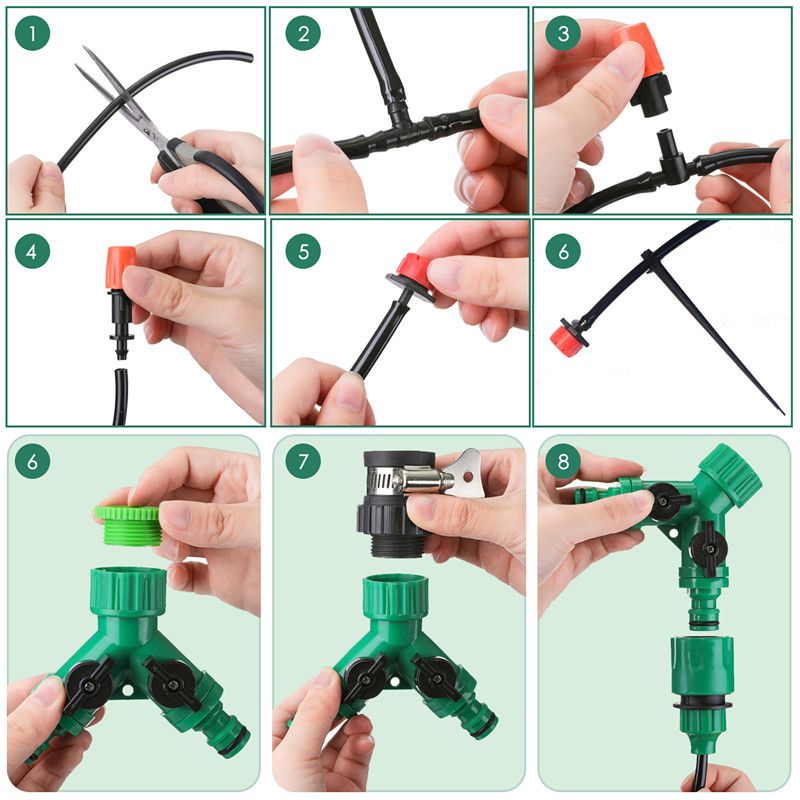 1
2
3
4
5
6
6
7
8