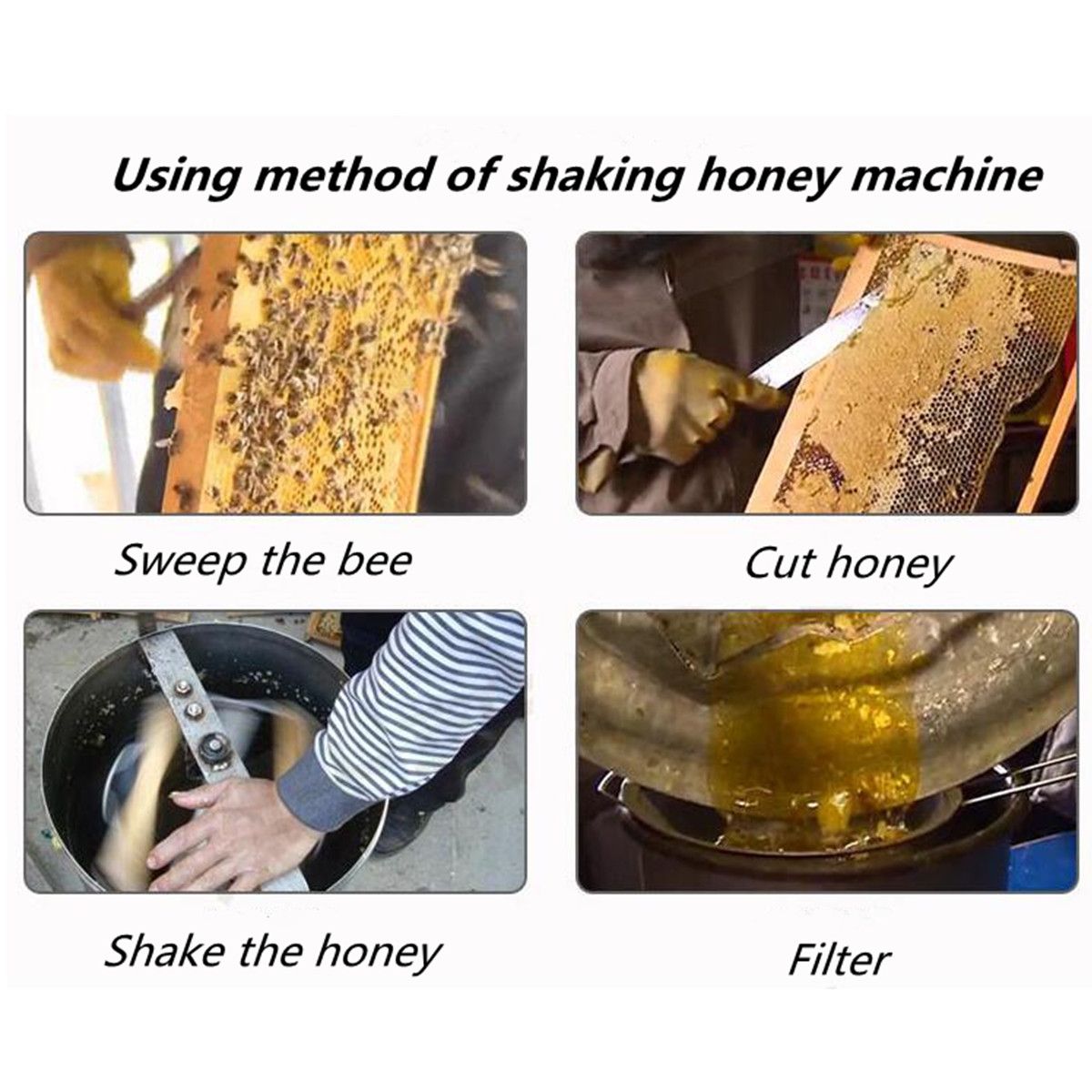 Using method of shaking honey machine

Sweep the bee

Cut honey

Shake the honey

Filter