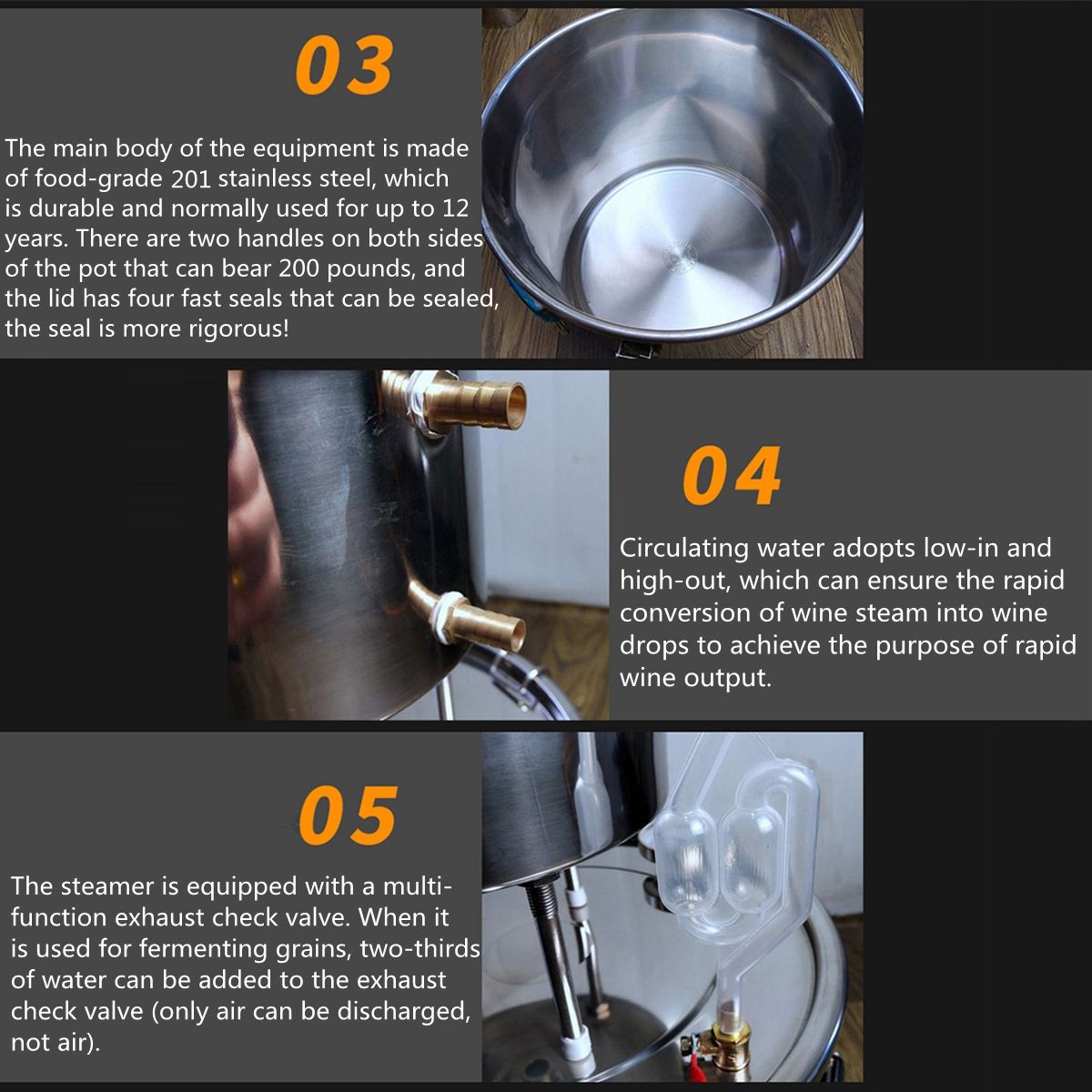 03

The main body of the equipment is made of food-grade 201 stainless steel, which is durable and normally used for up to 12 years. There are two handles on both sides of the pot that can bear 200 pounds, and the lid has four fast seals that can be sealed, the seal is more rigorous!

04

Circulating water adopts low-in and high-out, which can ensure the rapid conversion of wine steam into wine drops to achieve the purpose of rapid wine output.

05

The steamer is equipped with a multi-function exhaust check valve. When it is used for fermenting grains, two-thirds of water can be added to the exhaust check valve (only air can be discharged, not air).