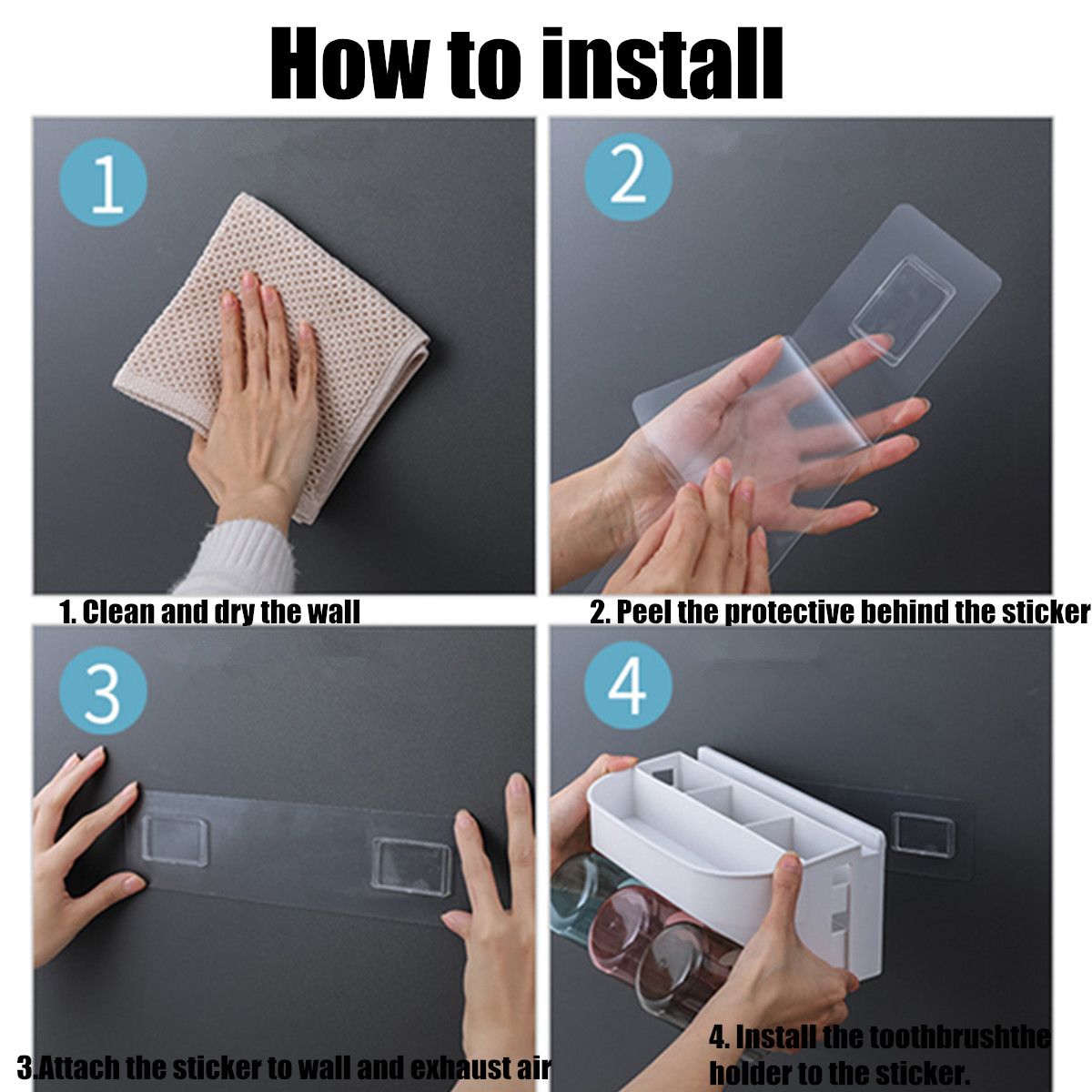 How to install

1

2

1. Clean and dry the wall

2. Peel the protective behind the sticker

3

4

3.Attach the sticker to wall and exhaust air

4. Install the toothbrushthe holder to the sticker.