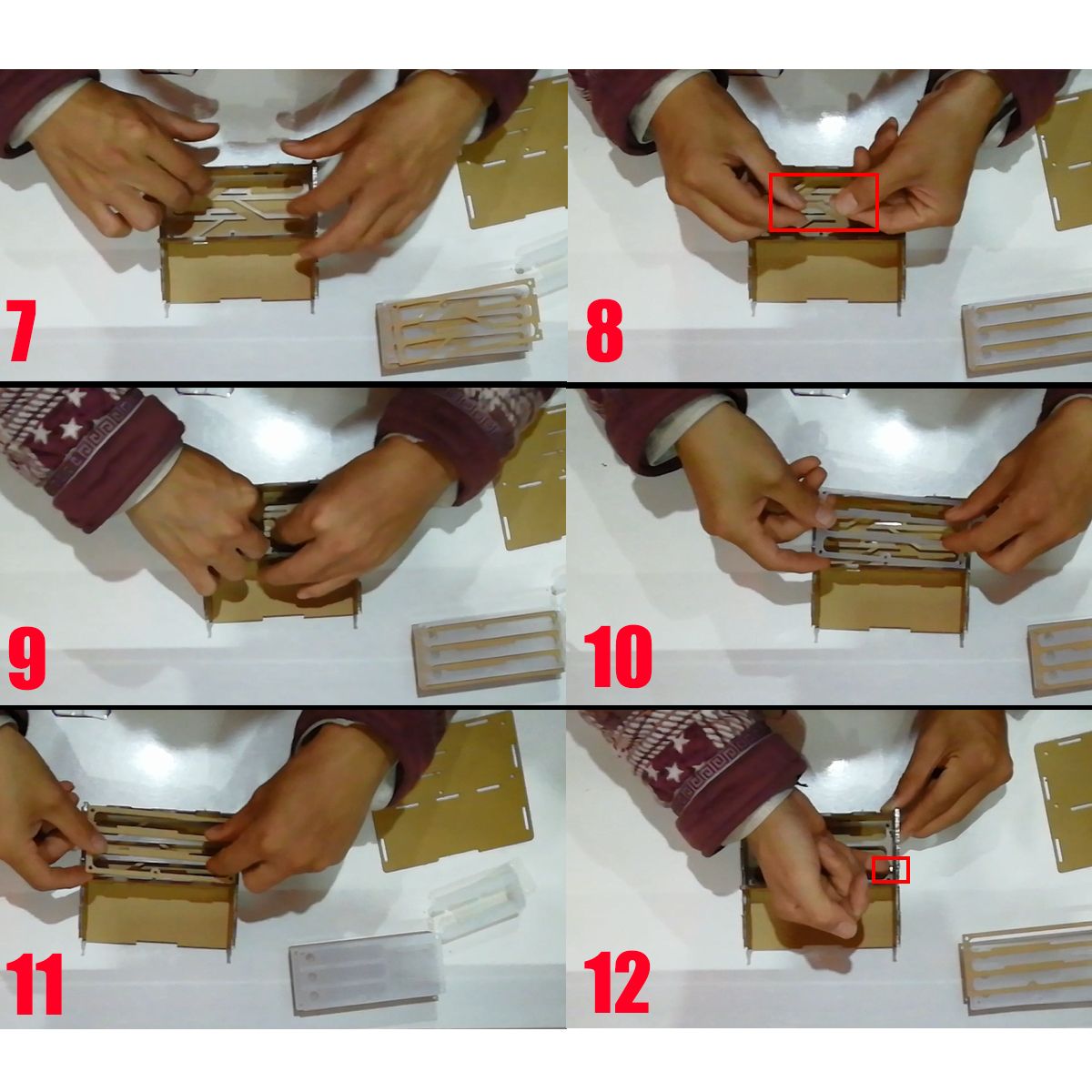 7

8

9

10

11

12