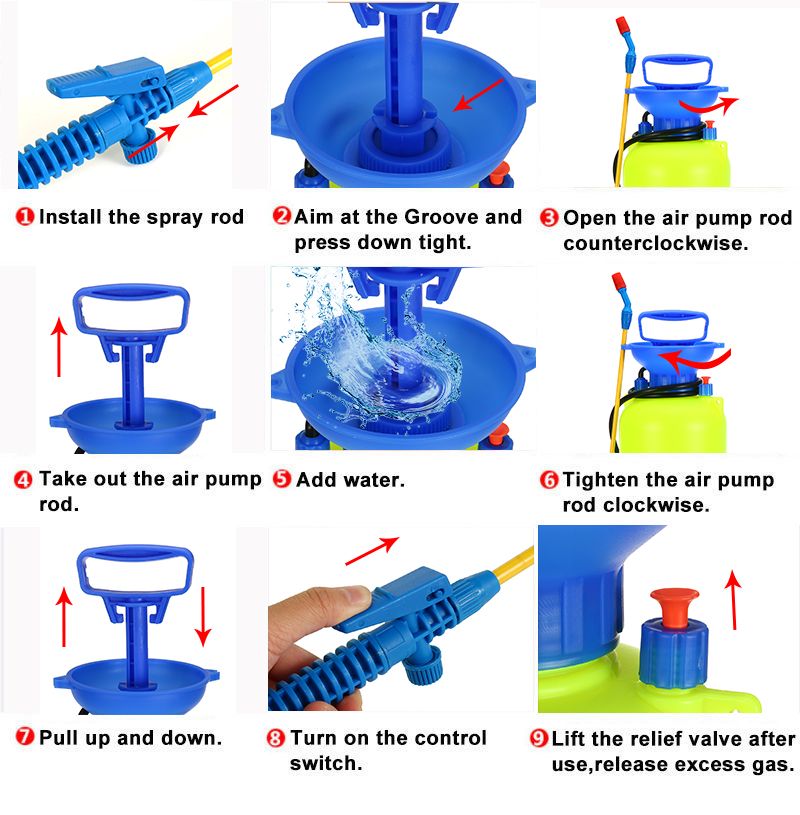 ❶ Install the spray rod

❷ Aim at the Groove and press down tight.

❸ Open the air pump rod counterclockwise.

❹ Take out the air pump rod.

❺ Add water.

❻ Tighten the air pump rod clockwise.

❼ Pull up and down.

❽ Turn on the control switch.

❾ Lift the relief valve after use,release excess gas.