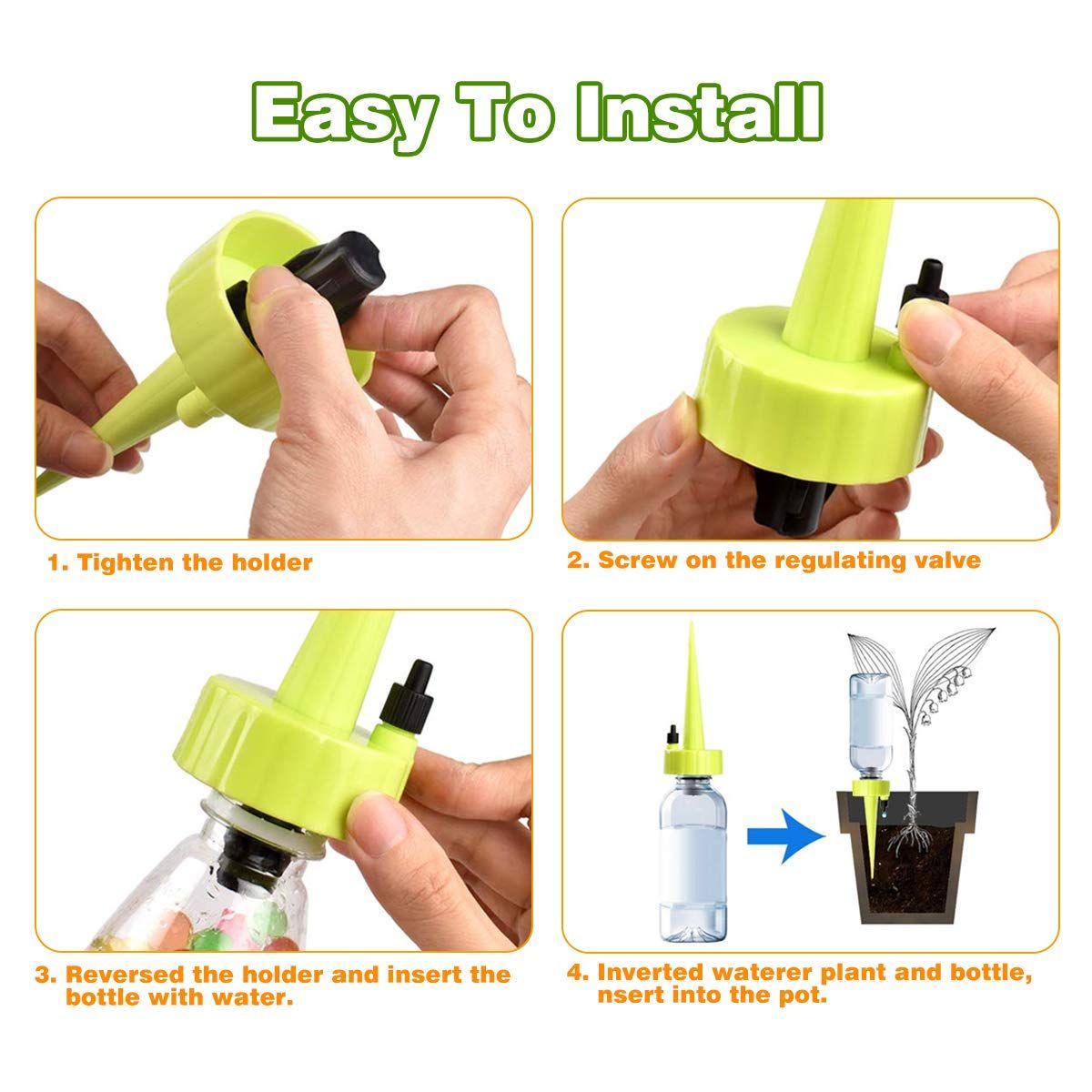 Easy To Install

1. Tighten the holder

2. Screw on the regulating valve

3. Reversed the holder and insert the bottle with water.

4. Inverted waterer plant and bottle, nsert into the pot.