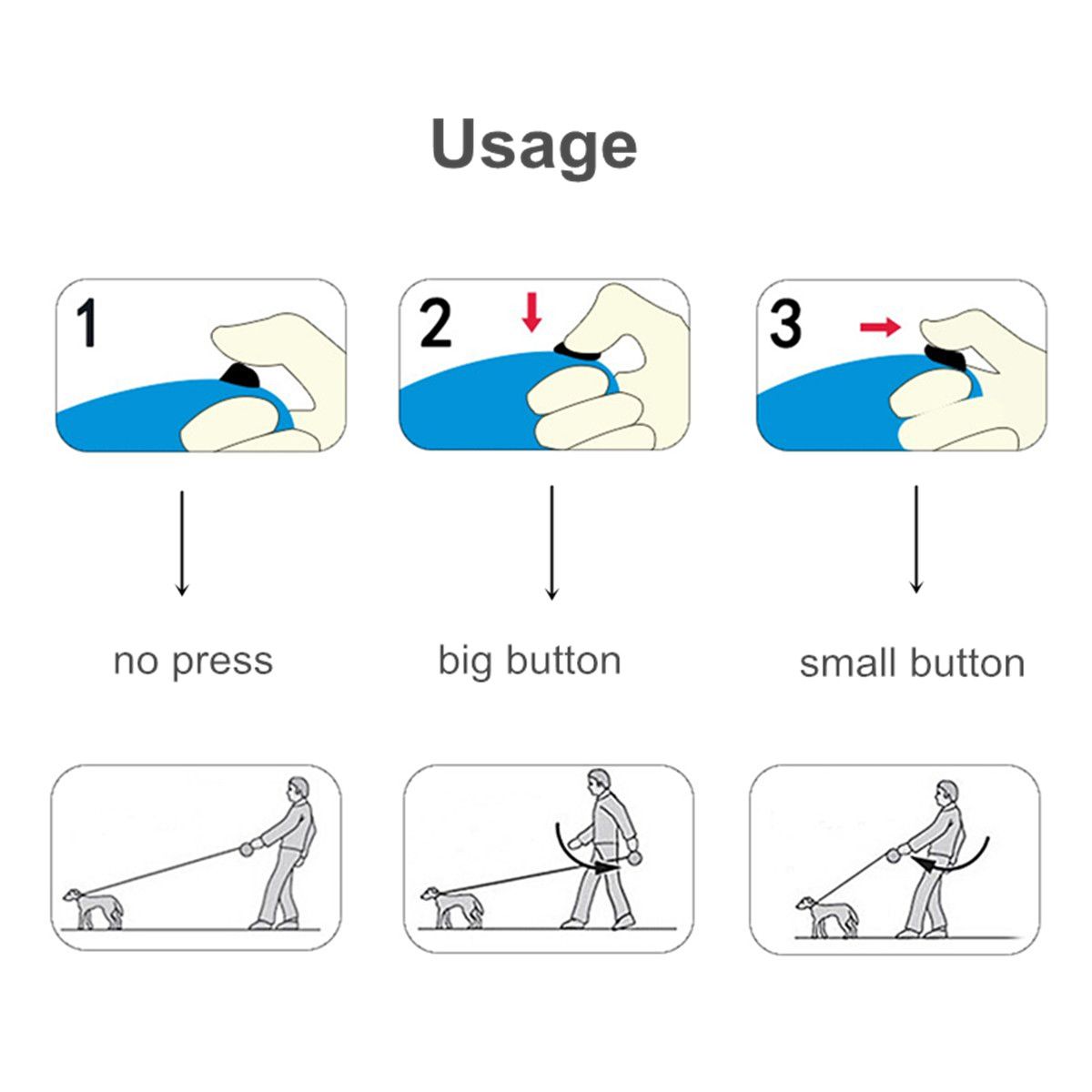 Usage

1

2

3

no press

big button

small button