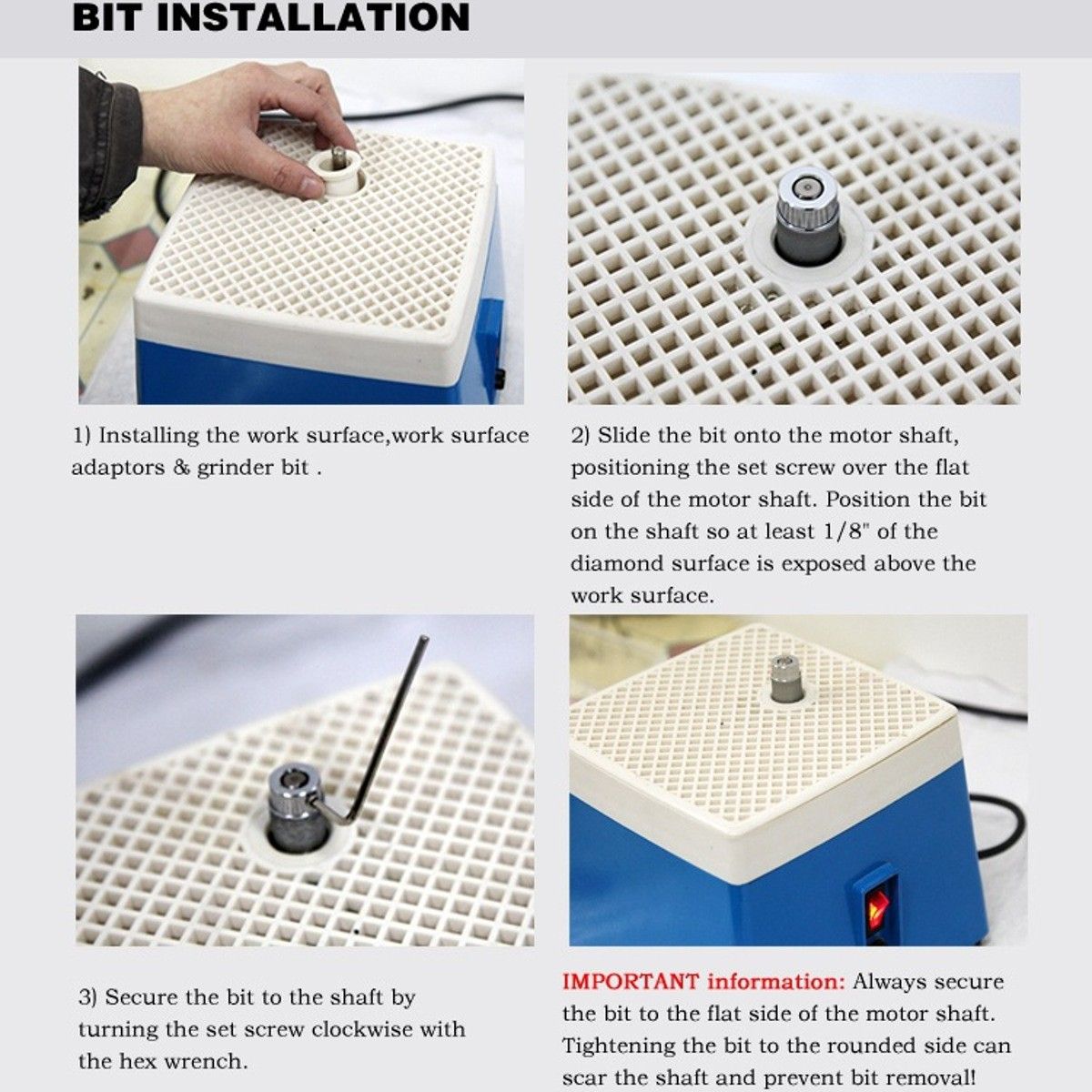 BIT INSTALLATION

1) Installing the work surface,work surface adaptors & grinder bit .

2) Slide the bit onto the motor shaft, positioning the set screw over the flat side of the motor shaft. Position the bit on the shaft so at least 1/8" of the diamond surface is exposed above the work surface.

3) Secure the bit to the shaft by turning the set screw clockwise with the hex wrench.

IMPORTANT information: Always secure the bit to the flat side of the motor shaft. Tightening the bit to the rounded side can scar the shaft and prevent bit removal!