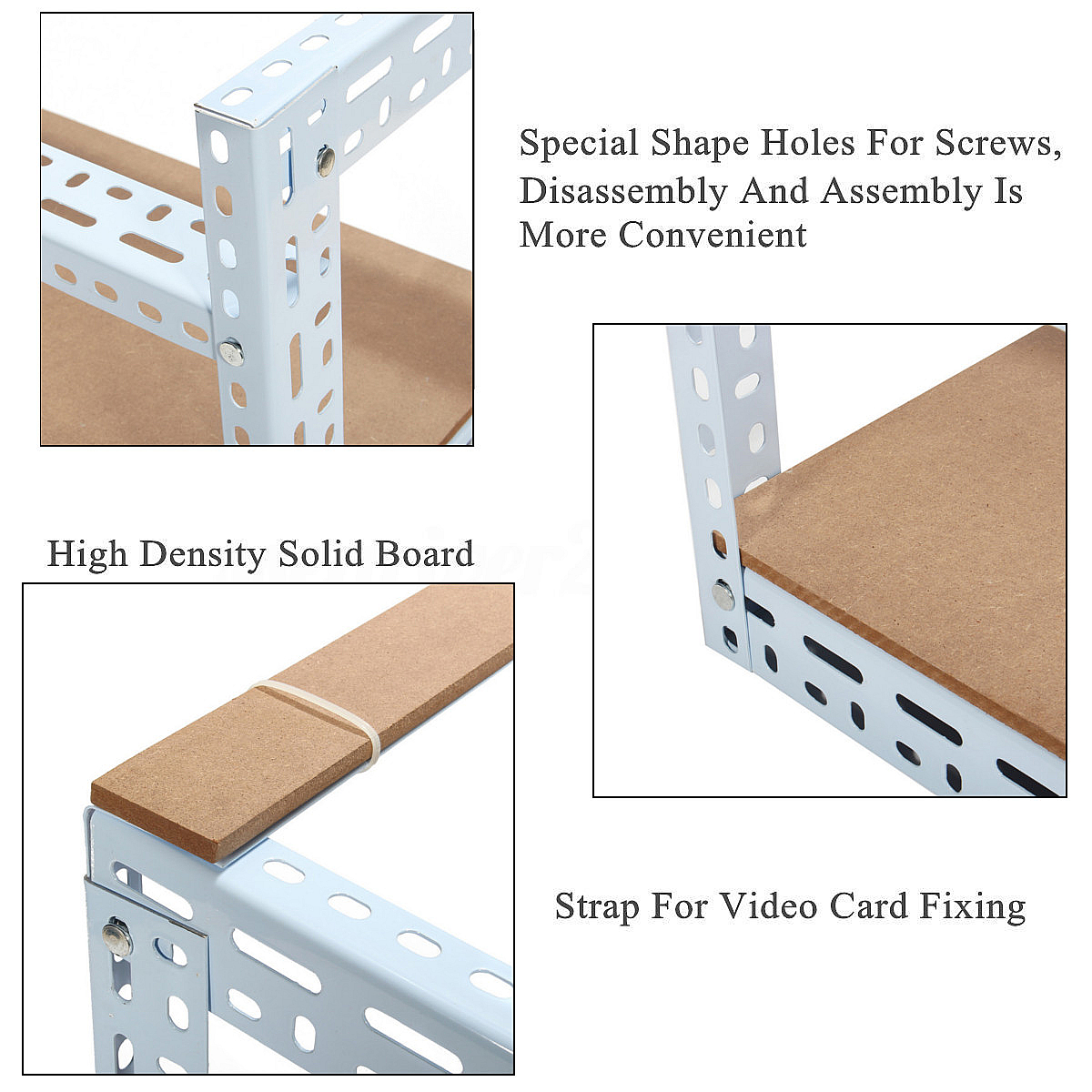 Special Shape Holes For Screws, Disassembly And Assembly Is More Convenient

High Density Solid Board

Strap For Video Card Fixing