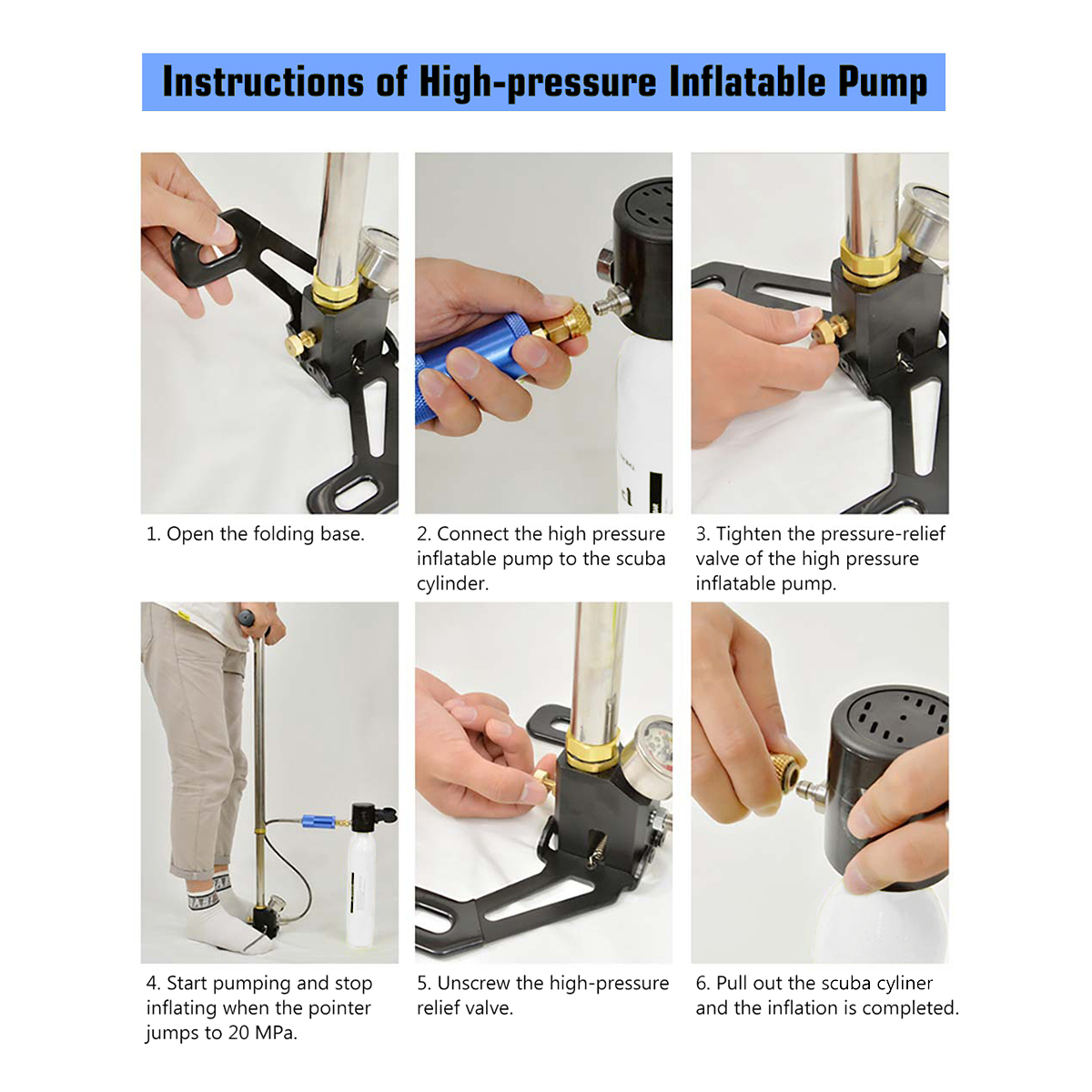 Instructions of High-pressure Inflatable Pump

1. Open the folding base.

2. Connect the high pressure inflatable pump to the scuba cylinder.

3. Tighten the pressure-relief valve of the high pressure inflatable pump.

4. Start pumping and stop inflating when the pointer jumps to 20 MPa.

5. Unscrew the high-pressure relief valve.

6. Pull out the scuba cyliner and the inflation is completed.