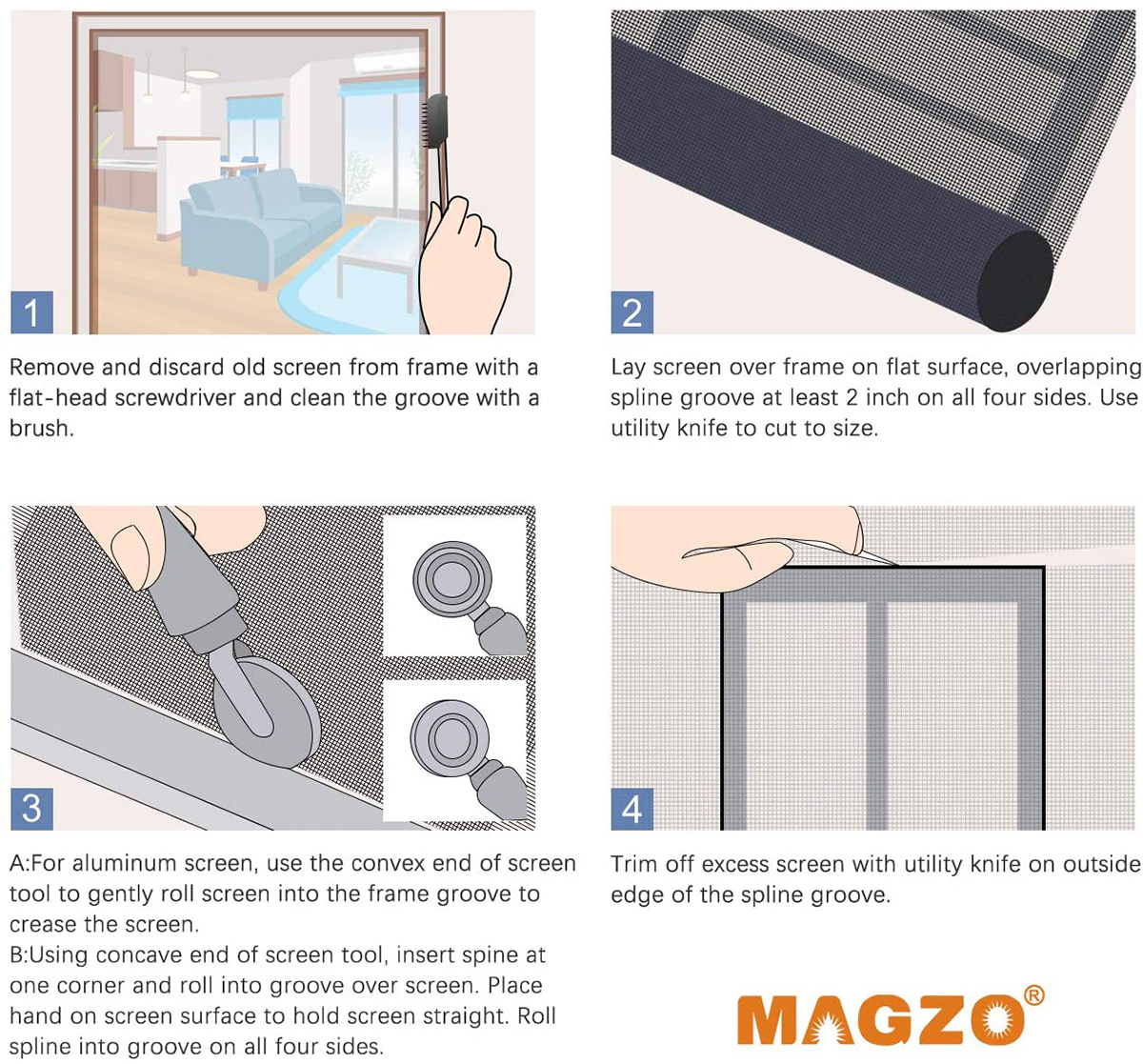 1

Remove and discard old screen from frame with a flat-head screwdriver and clean the groove with a brush.

2

Lay screen over frame on flat surface, overlapping spline groove at least 2 inch on all four sides. Use utility knife to cut to size.

3

A:For aluminum screen, use the convex end of screen tool to gently roll screen into the frame groove to crease the screen.
B:Using concave end of screen tool, insert spine at one corner and roll into groove over screen. Place hand on screen surface to hold screen straight. Roll spline into groove on all four sides.

4

Trim off excess screen with utility knife on outside edge of the spline groove.

MAGZO®