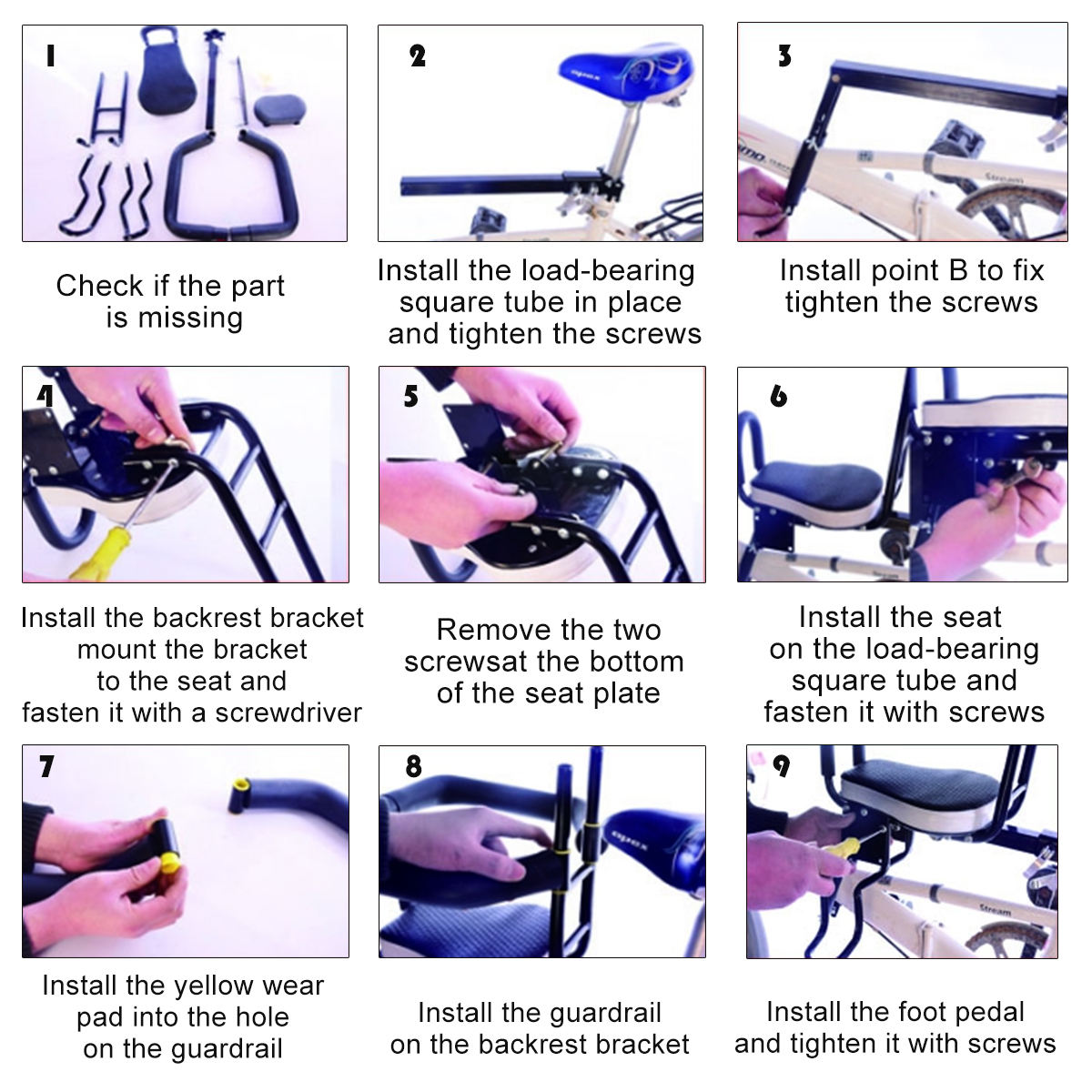 1

Check if the part is missing

2

Install the load-bearing square tube in place and tighten the screws

3

Install point B to fix tighten the screws

4

Install the backrest bracket mount the bracket to the seat and fasten it with a screwdriver

5

Remove the two screwsat the bottom of the seat plate

6

Install the seat on the load-bearing square tube and fasten it with screws

7

Install the yellow wear pad into the hole on the guardrail

8

Install the guardrail on the backrest bracket

9

Install the foot pedal and tighten it with screws