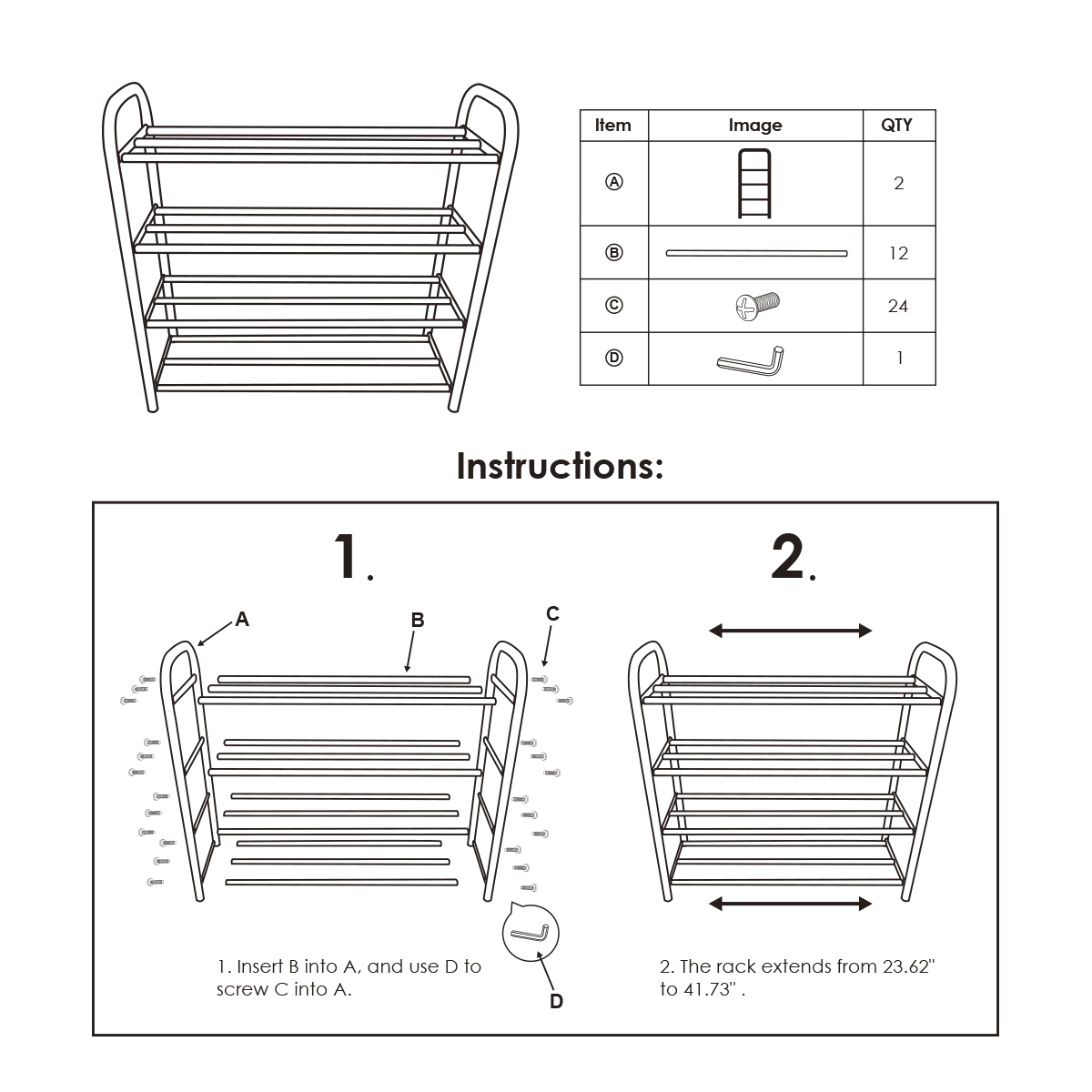 | Item | Image | QTY |
|---|---|---|
| Ⓐ | | 2 |
| Ⓑ | | 12 |
| Ⓒ | | 24 |
| Ⓓ | | 1 |

Instructions:

1.

A

B

C

D

1. Insert B into A, and use D to screw C into A.

2.

2. The rack extends from 23.62'' to 41.73'' .