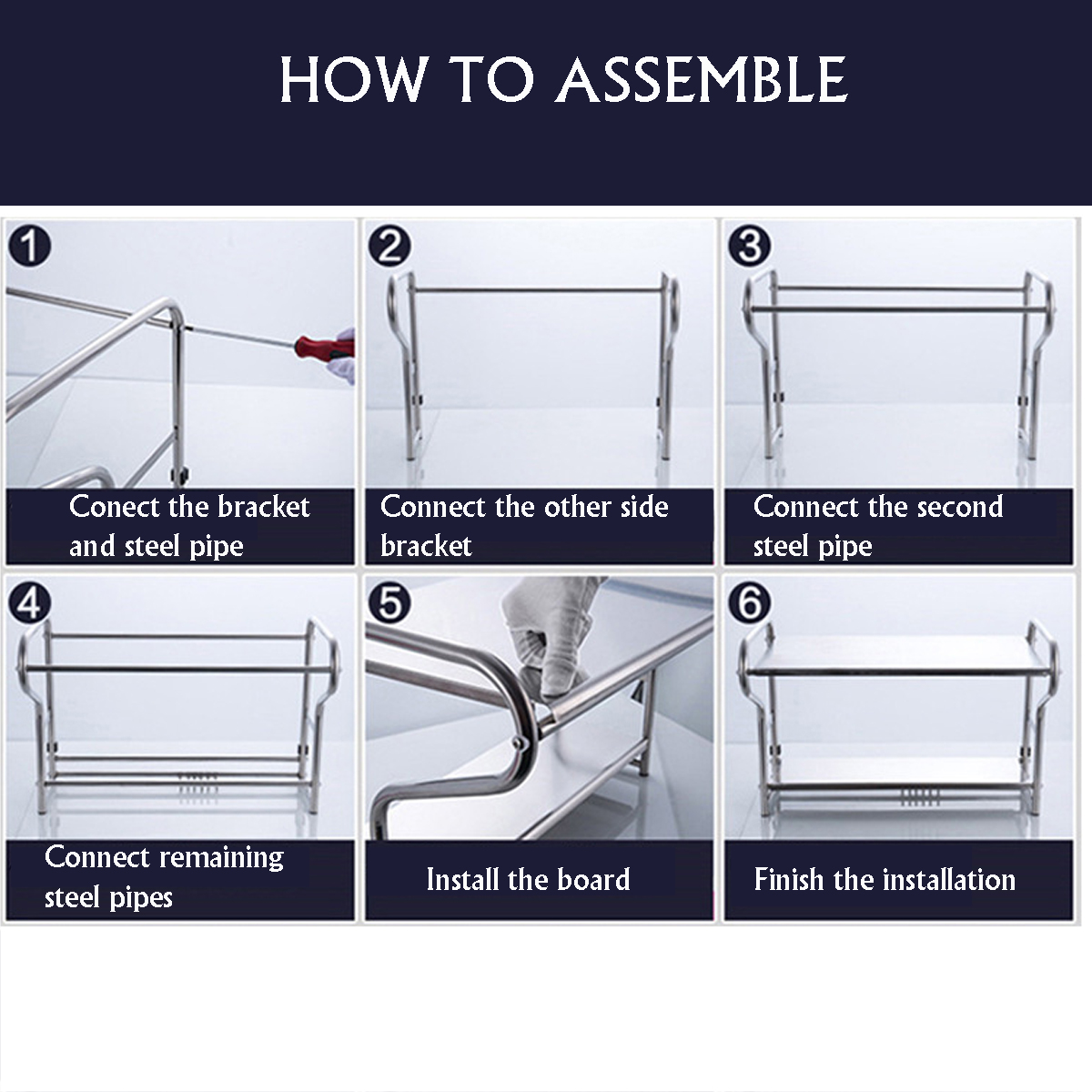 HOW TO ASSEMBLE

1
Conect the bracket and steel pipe

2
Connect the other side bracket

3
Connect the second steel pipe

4
Connect remaining steel pipes

5
Install the board

6
Finish the installation