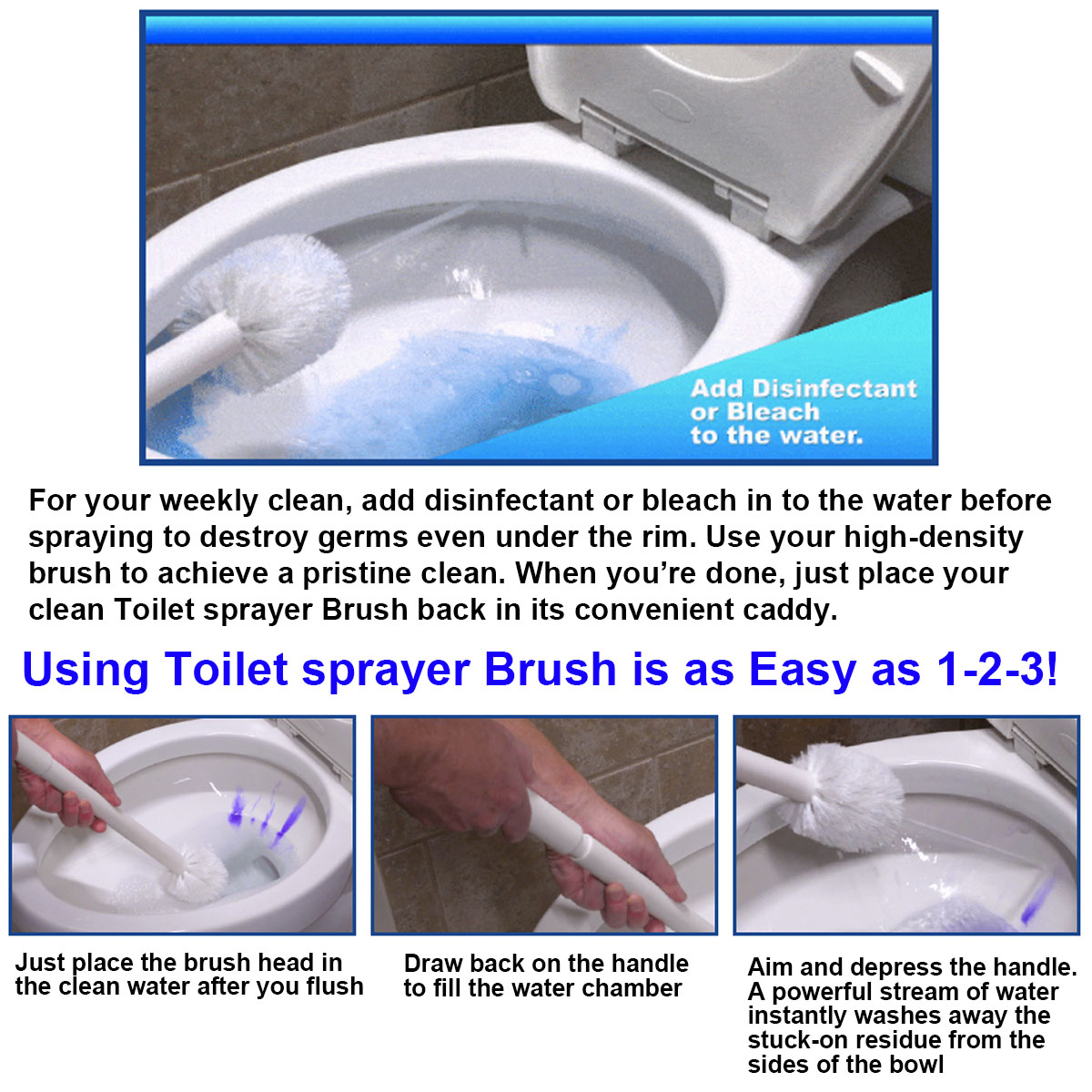 Add Disinfectant or Bleach to the water.

For your weekly clean, add disinfectant or bleach in to the water before spraying to destroy germs even under the rim. Use your high-density brush to achieve a pristine clean. When you're done, just place your clean Toilet sprayer Brush back in its convenient caddy.

Using Toilet sprayer Brush is as Easy as 1-2-3!

Just place the brush head in the clean water after you flush

Draw back on the handle to fill the water chamber

Aim and depress the handle. A powerful stream of water instantly washes away the stuck-on residue from the sides of the bowl