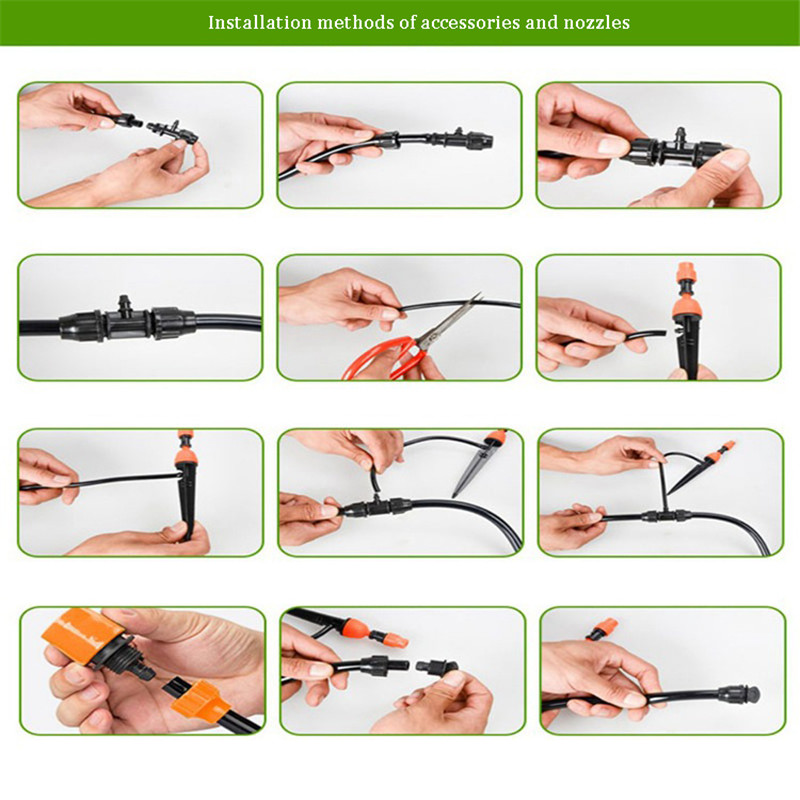 Installation methods of accessories and nozzles