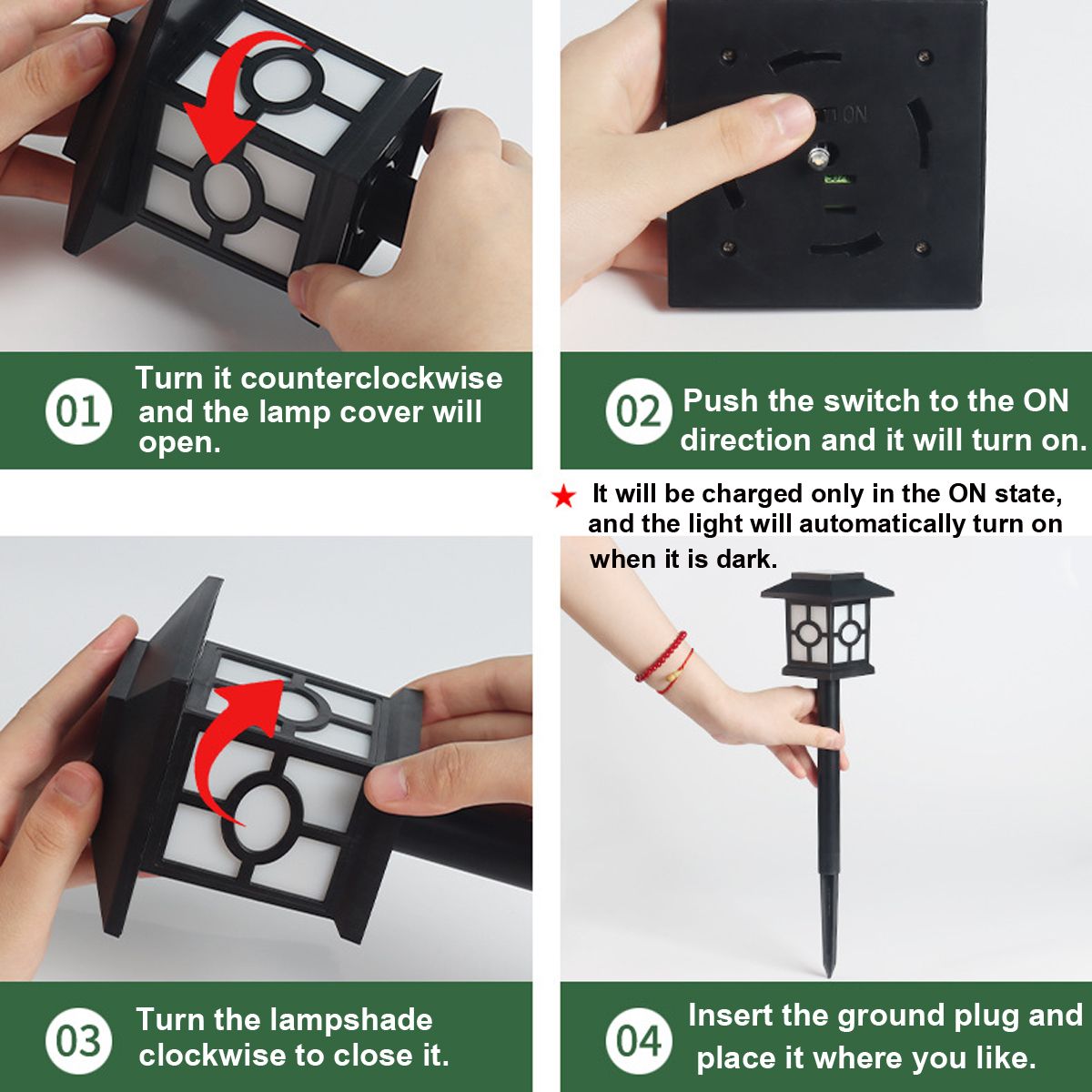 ON

01 Turn it counterclockwise and the lamp cover will open.

02 Push the switch to the ON direction and it will turn on.

★ It will be charged only in the ON state, and the light will automatically turn on when it is dark.

03 Turn the lampshade clockwise to close it.

04 Insert the ground plug and place it where you like.