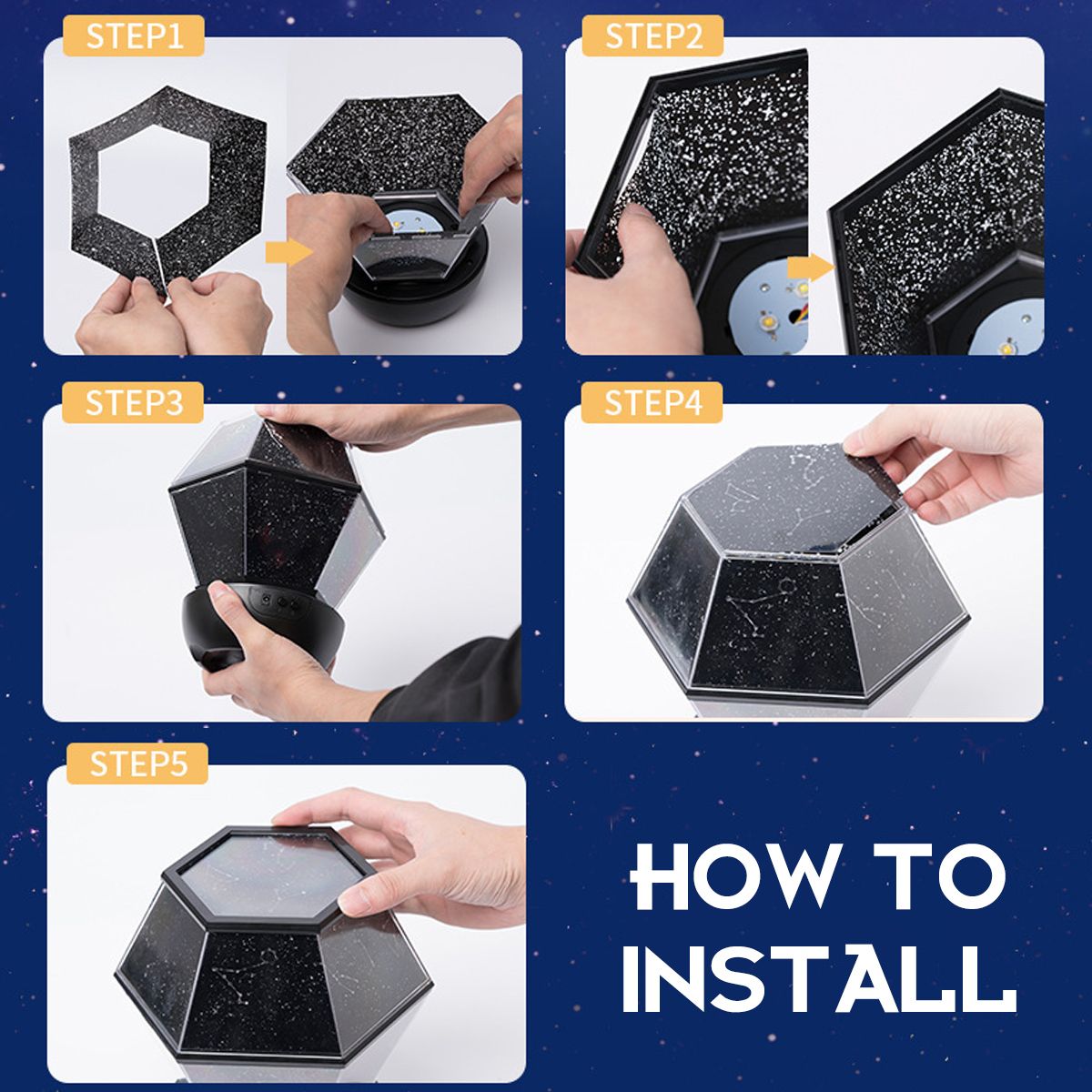 STEP1

STEP2

STEP3

STEP4

STEP5

HOW TO INSTALL