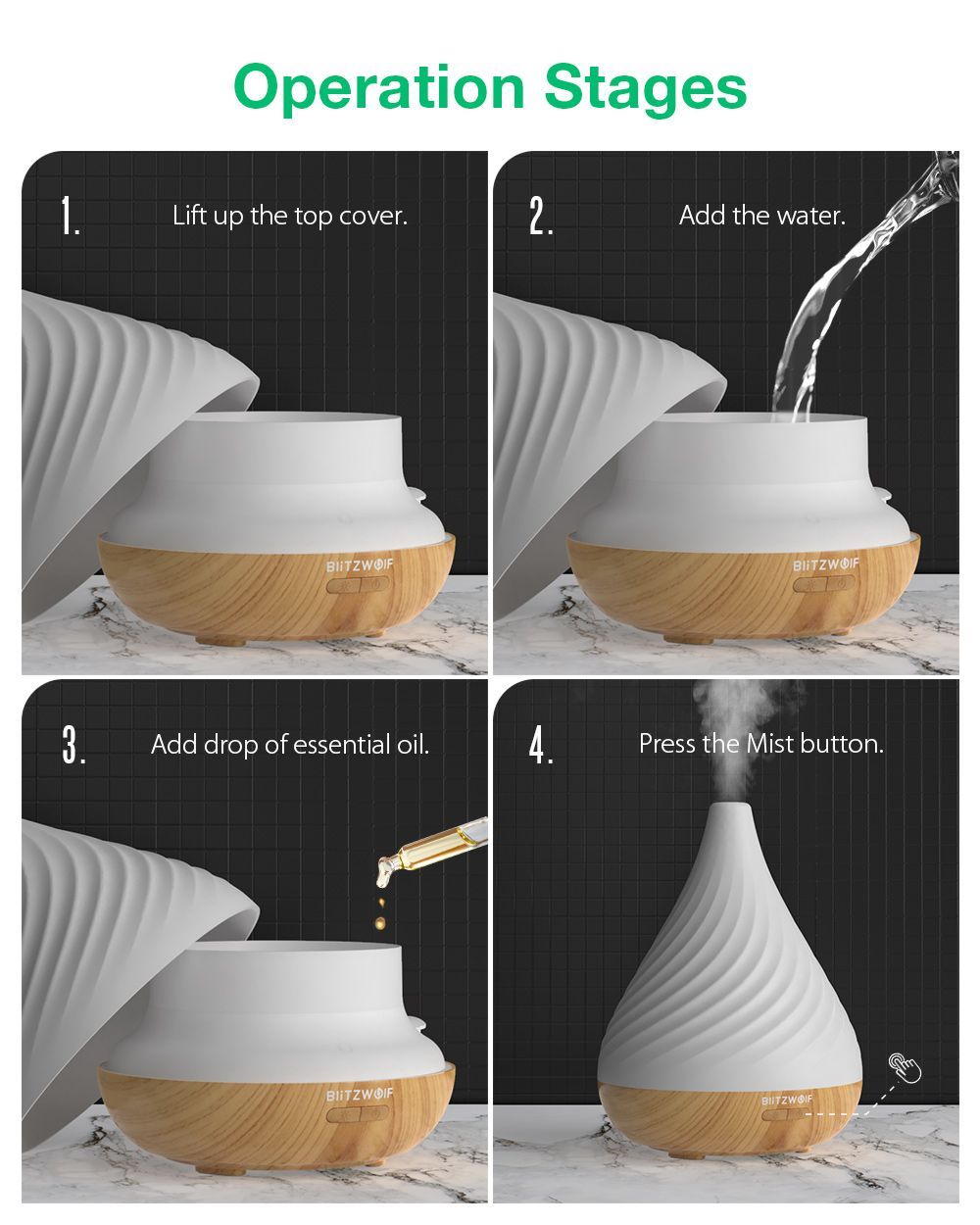 Operation Stages

1. Lift up the top cover.

BlitzWolf

2. Add the water.

BlitzWolf

3. Add drop of essential oil.

BlitzWolf

4. Press the Mist button.

BlitzWolf