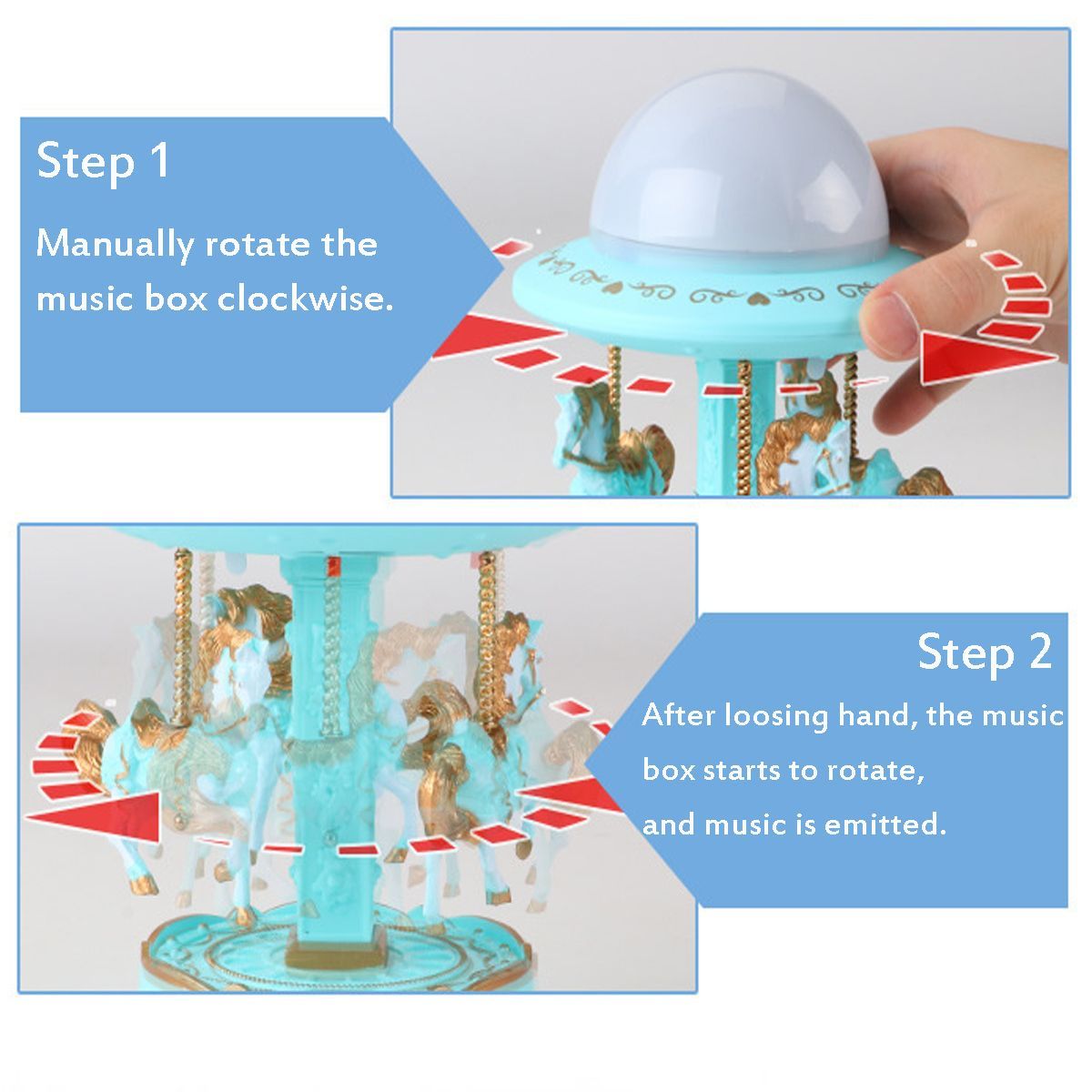 Step 1

Manually rotate the music box clockwise.

Step 2

After loosing hand, the music box starts to rotate, and music is emitted.