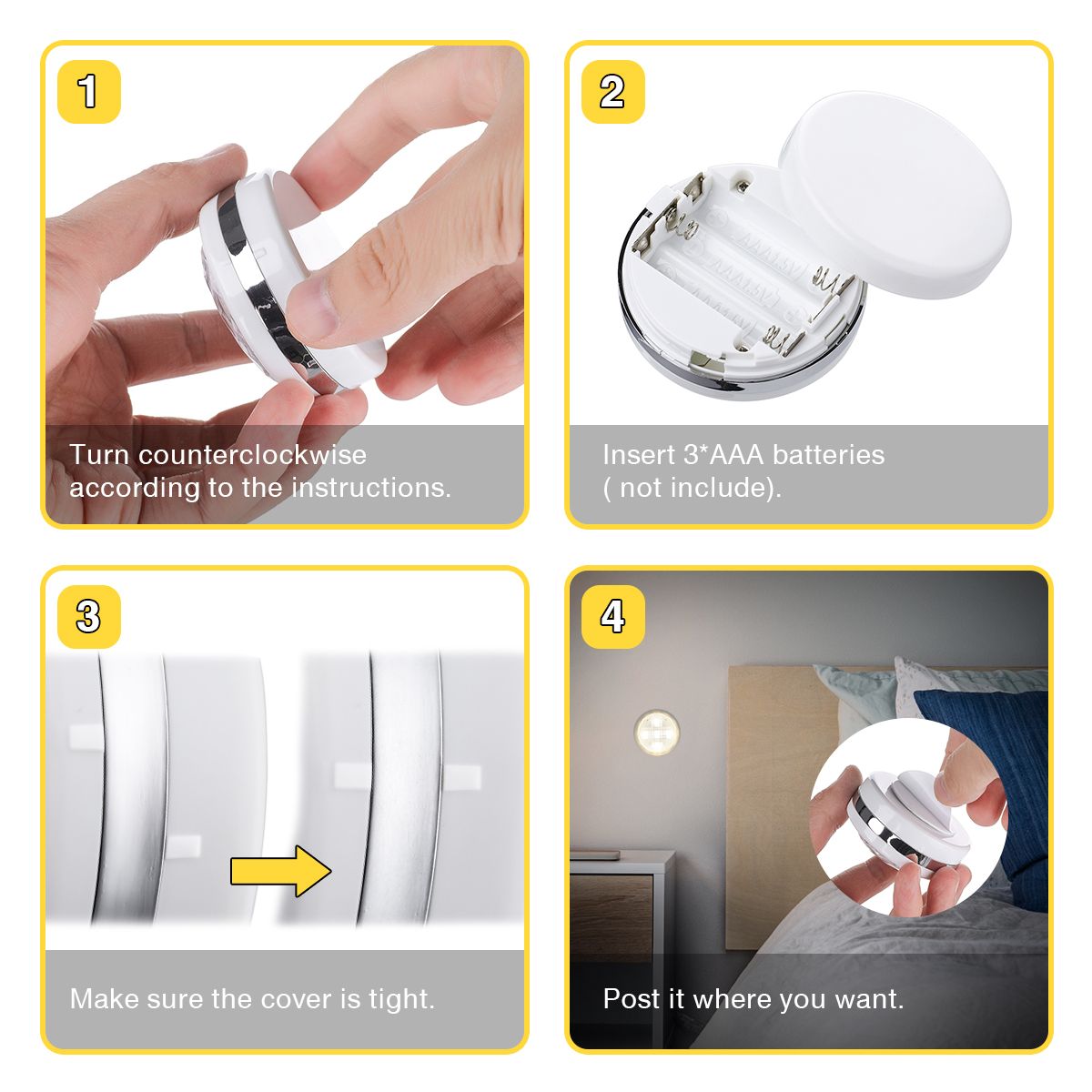 1

Turn counterclockwise according to the instructions.

2

Insert 3*AAA batteries ( not include).

3

Make sure the cover is tight.

4

Post it where you want.