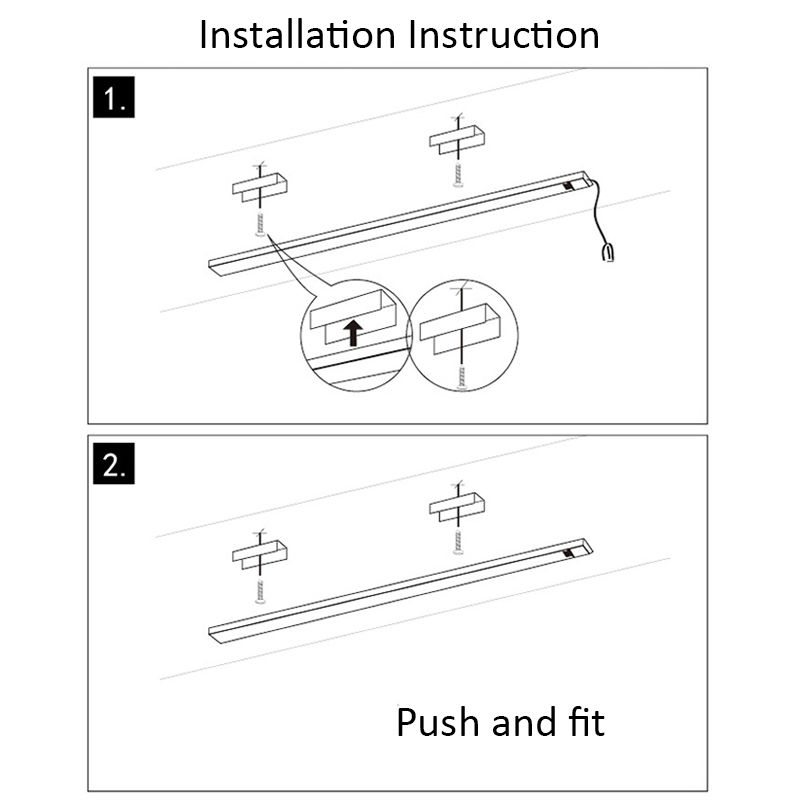 Installation Instruction

1.

2.

Push and fit