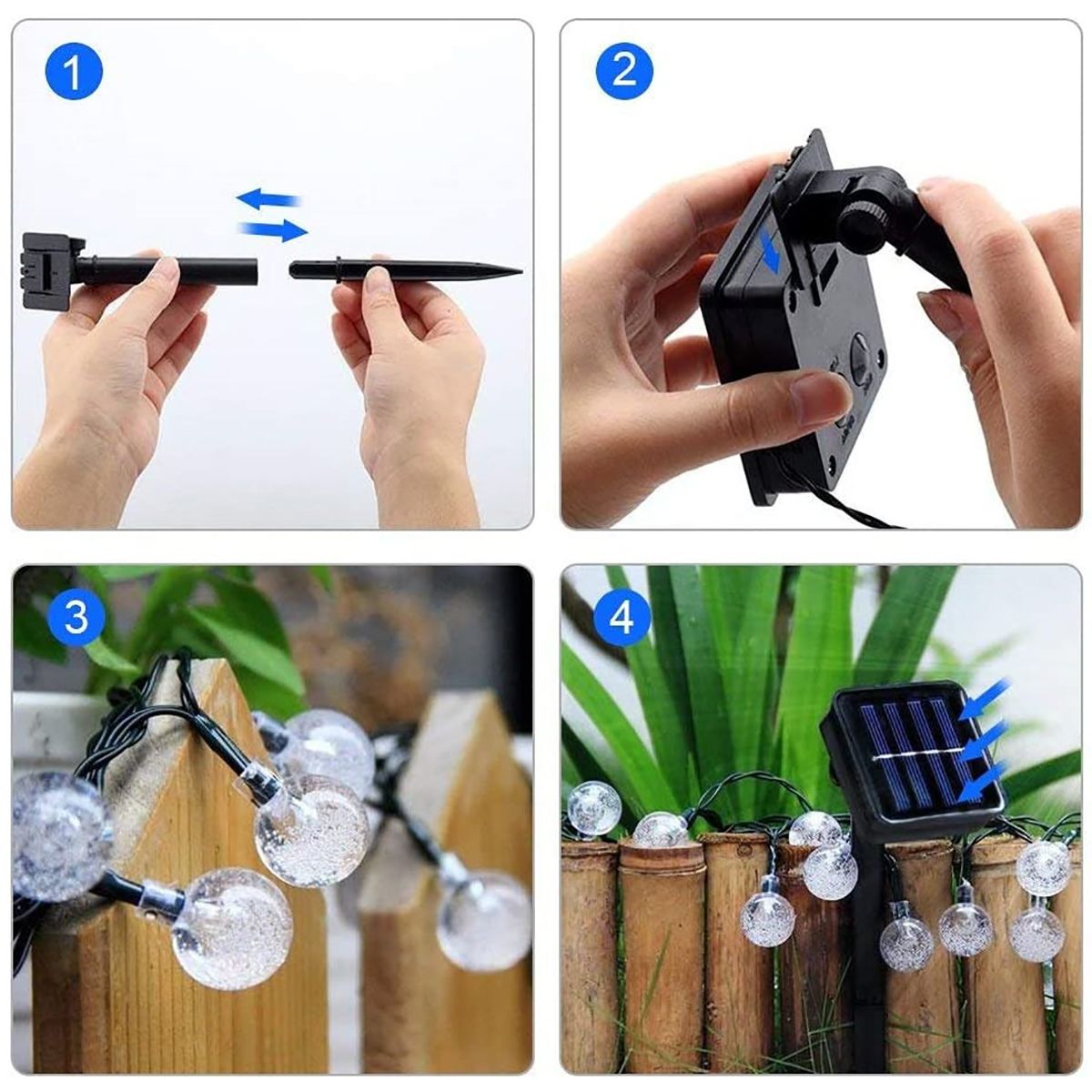 1

2

3

4