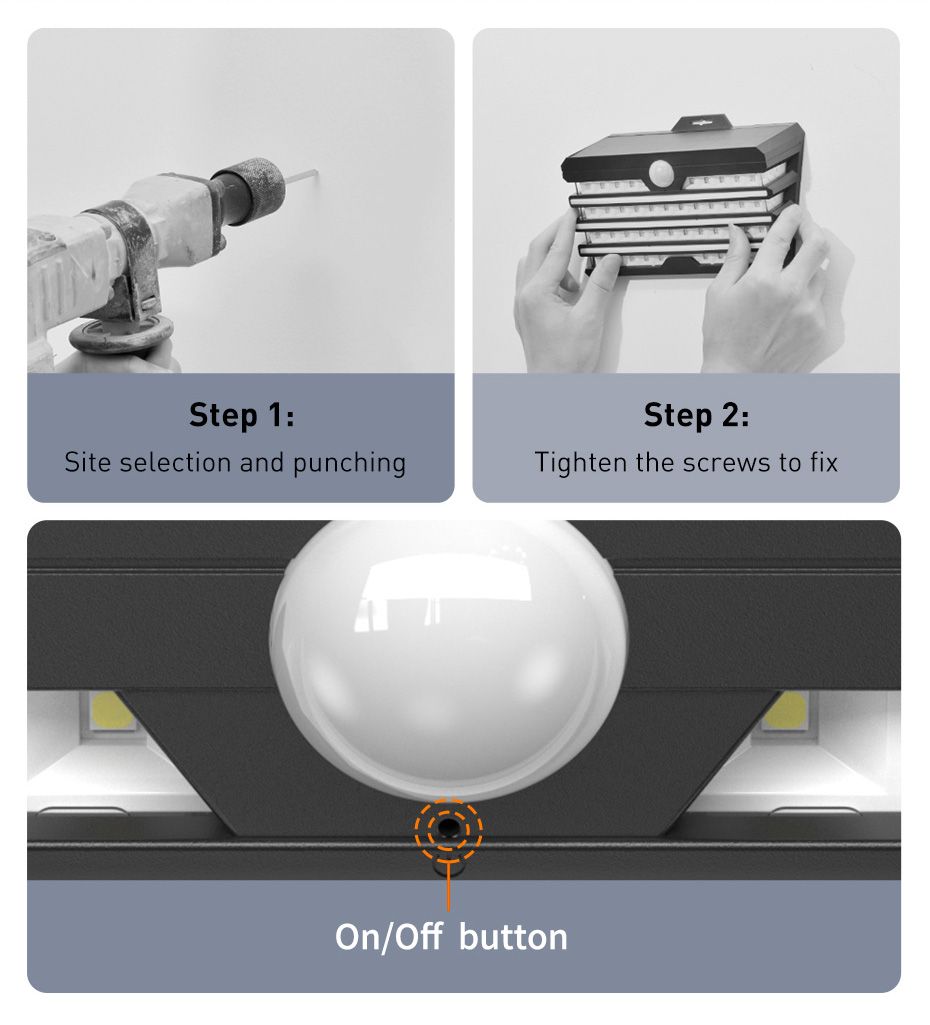 Step 1:
Site selection and punching

Step 2:
Tighten the screws to fix

On/Off button