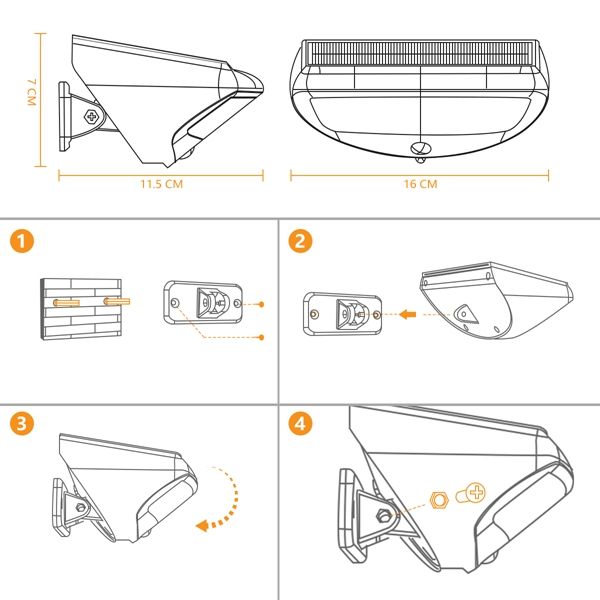 7 CM

11.5 CM

16 CM

1

2

3

4