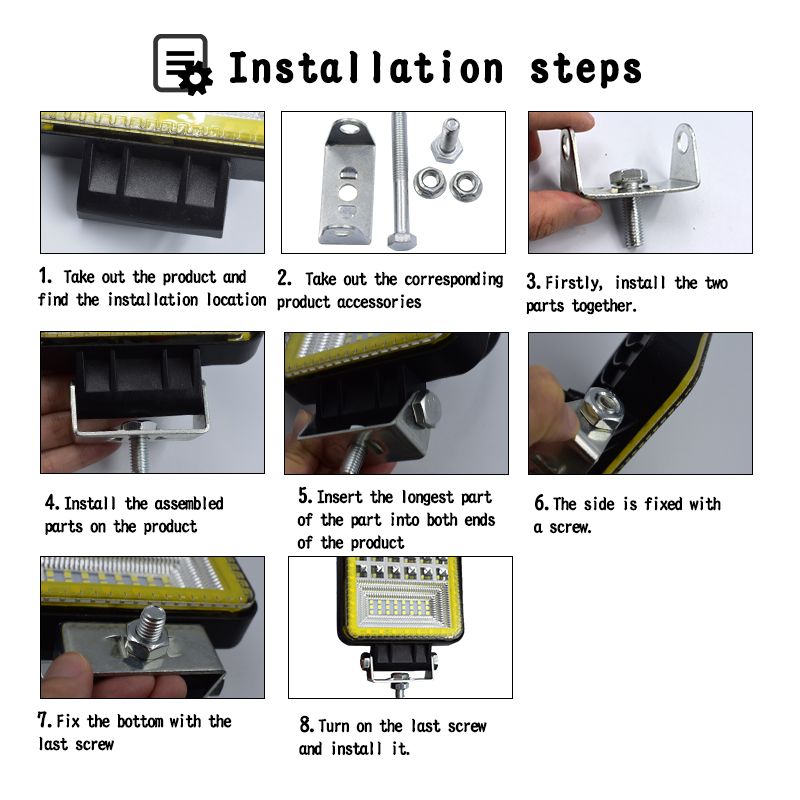 Installation steps

1. Take out the product and find the installation location

2. Take out the corresponding product accessories

3. Firstly, install the two parts together.

4. Install the assembled parts on the product

5. Insert the longest part of the part into both ends of the product

6. The side is fixed with a screw.

7. Fix the bottom with the last screw

8. Turn on the last screw and install it.