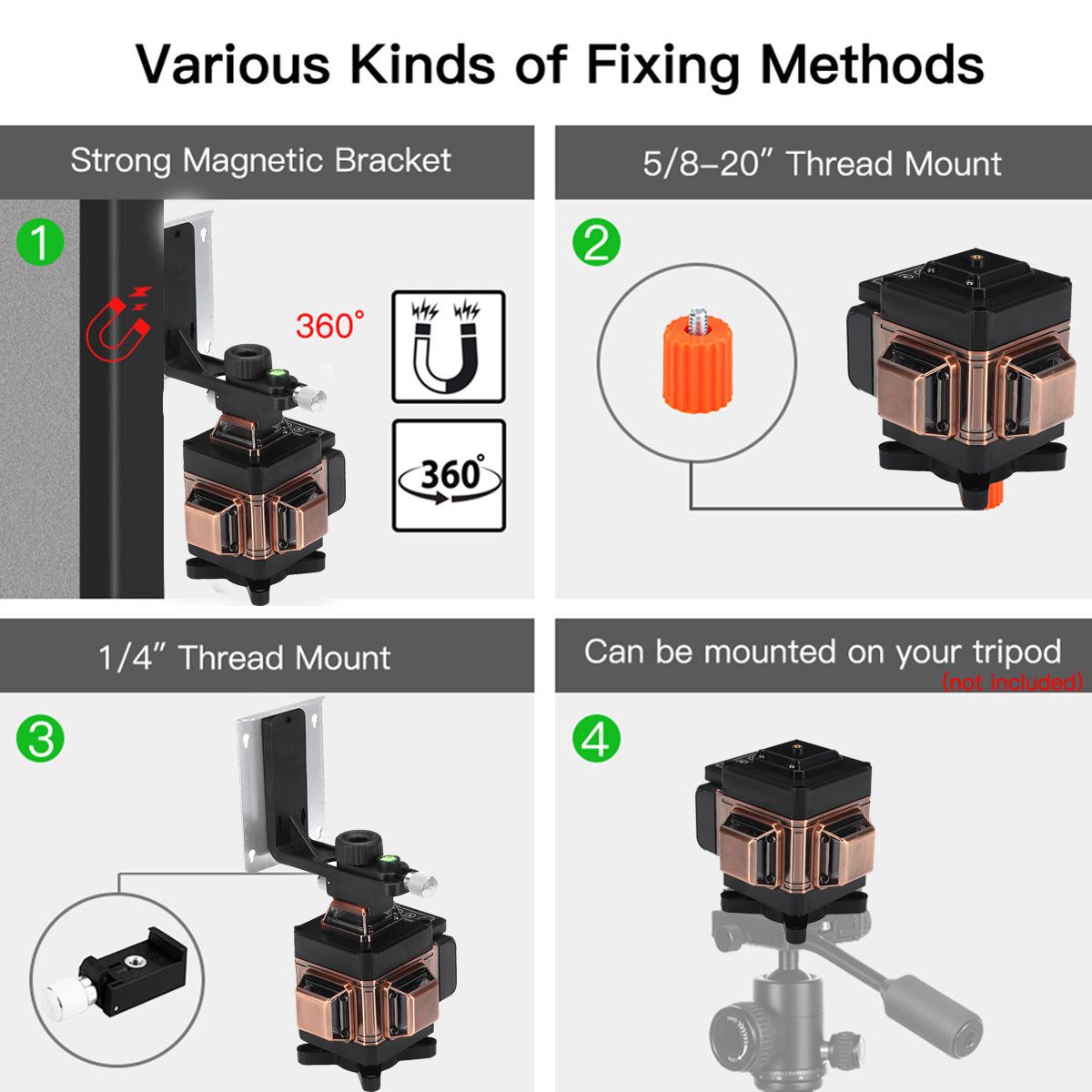 Various Kinds of Fixing Methods

Strong Magnetic Bracket

1

360°

360°

5/8-20" Thread Mount

2

1/4" Thread Mount

3

Can be mounted on your tripod
(not included)

4