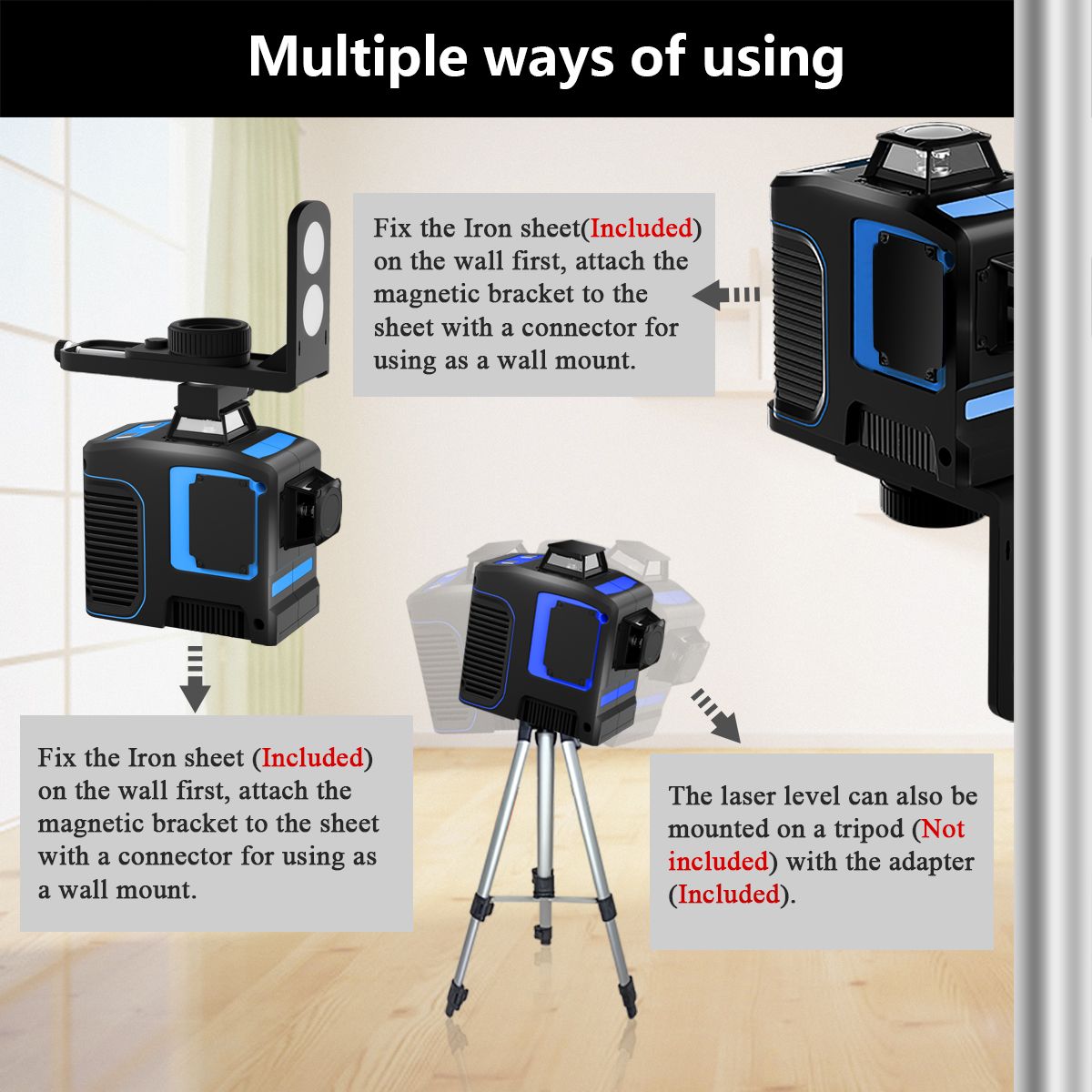 Multiple ways of using

Fix the Iron sheet(Included) on the wall first, attach the magnetic bracket to the sheet with a connector for using as a wall mount.

Fix the Iron sheet (Included) on the wall first, attach the magnetic bracket to the sheet with a connector for using as a wall mount.

The laser level can also be mounted on a tripod (Not included) with the adapter (Included).