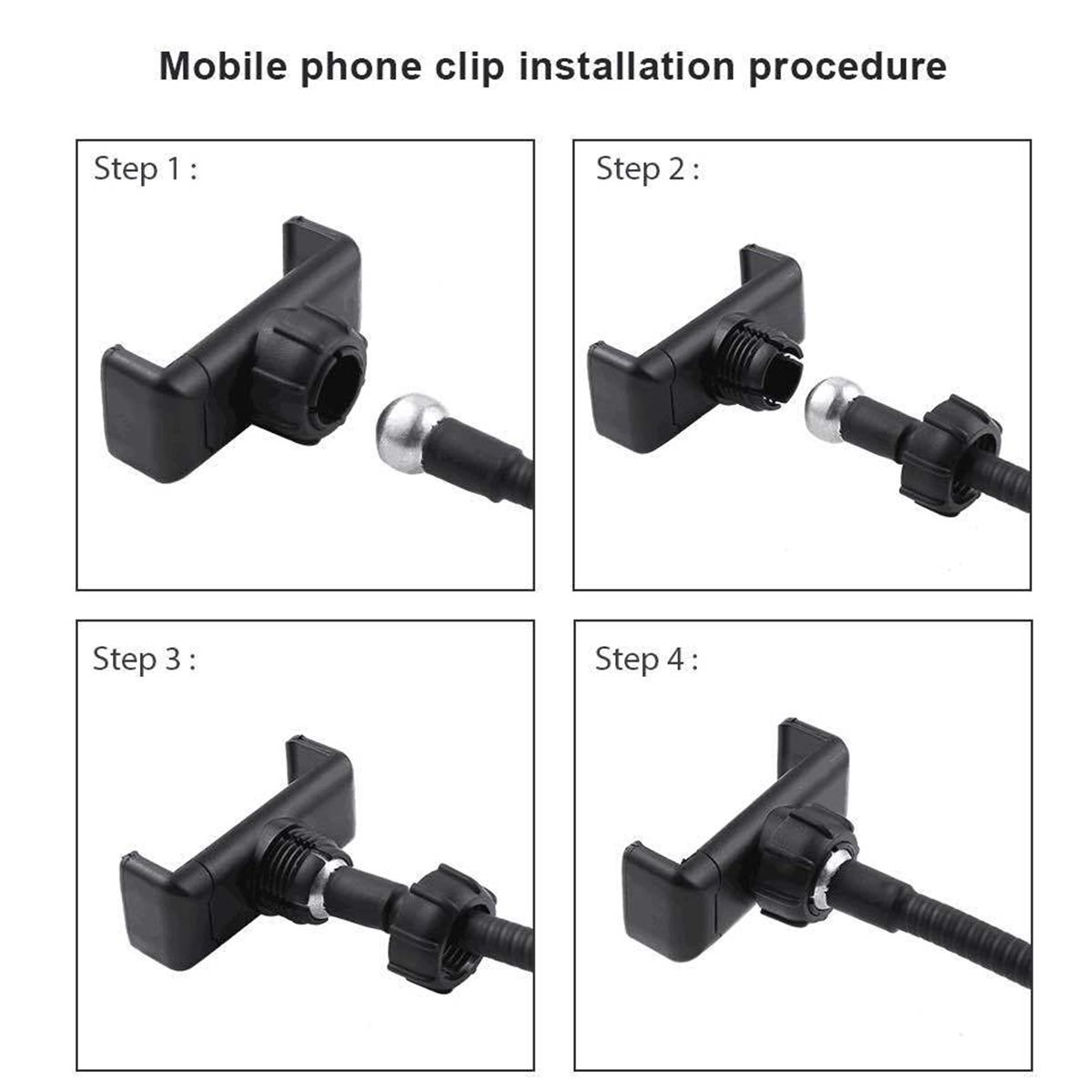 Mobile phone clip installation procedure

Step 1 :

Step 2 :

Step 3 :

Step 4 :