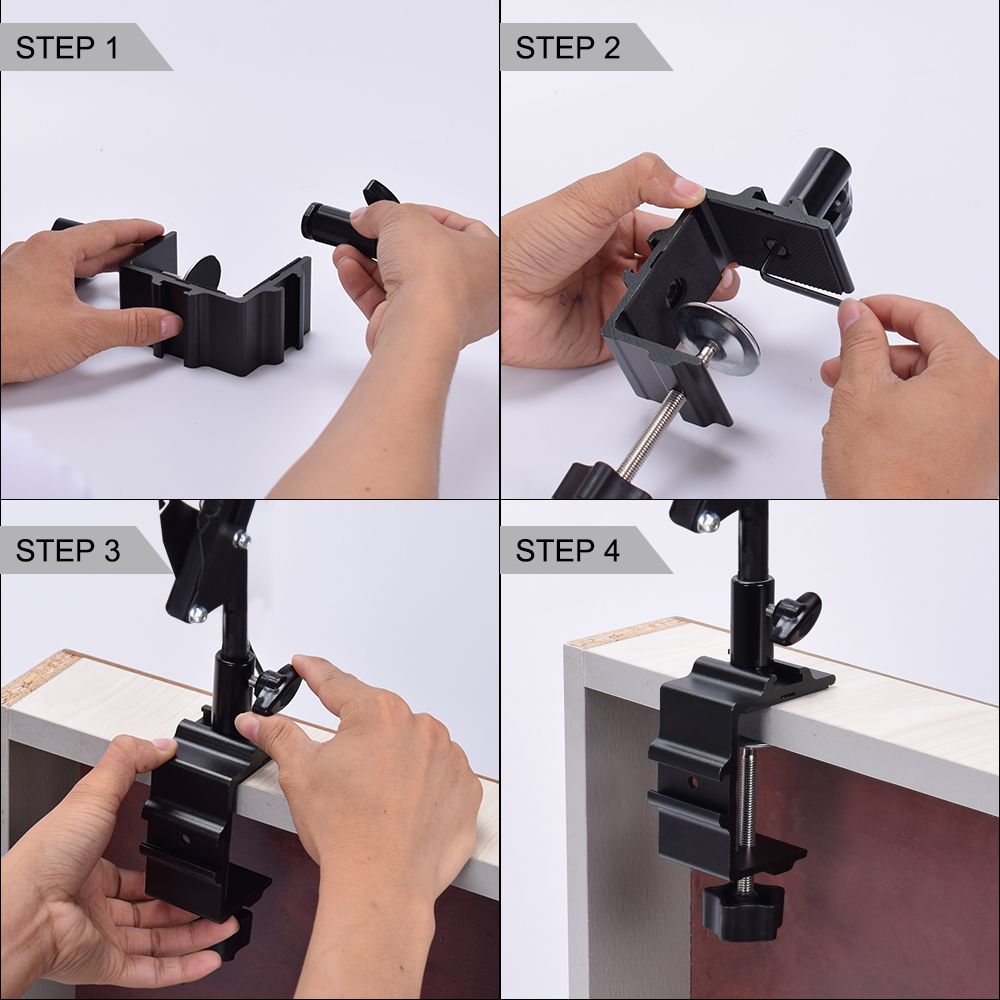 STEP 1

STEP 2

STEP 3

STEP 4