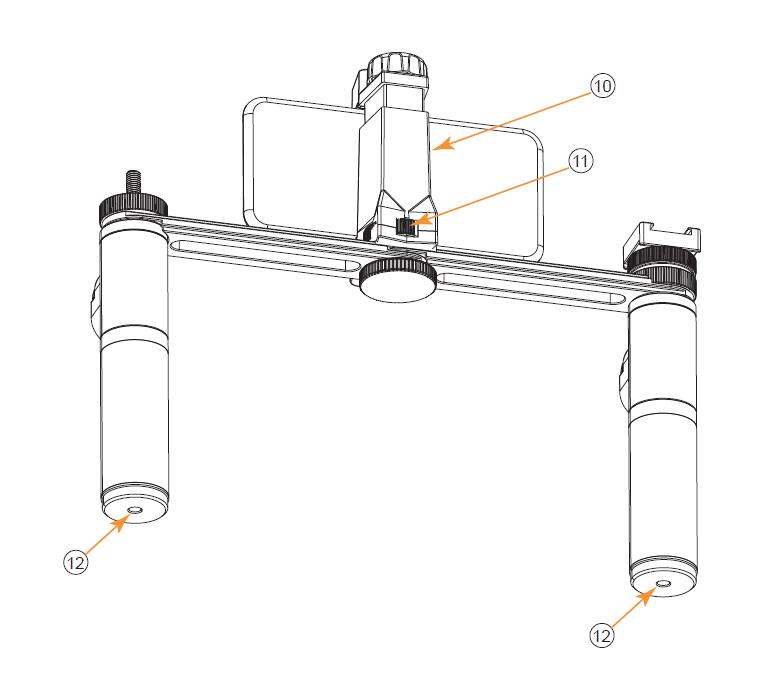 ⑩
⑪
⑫
⑫