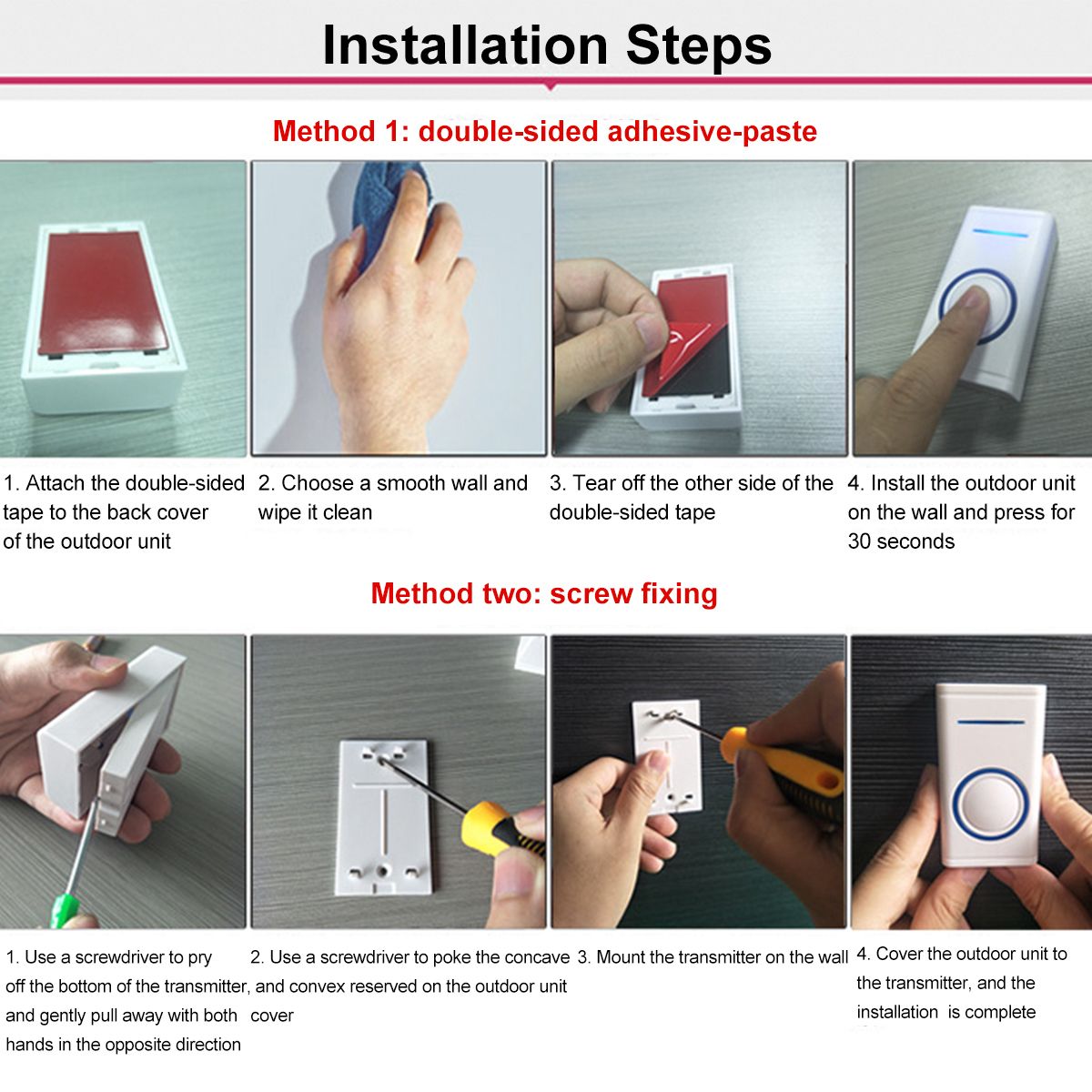 Installation Steps

Method 1: double-sided adhesive-paste

1. Attach the double-sided tape to the back cover of the outdoor unit

2. Choose a smooth wall and wipe it clean

3. Tear off the other side of the double-sided tape

4. Install the outdoor unit on the wall and press for 30 seconds

Method two: screw fixing

1. Use a screwdriver to pry off the bottom of the transmitter, and gently pull away with both hands in the opposite direction

2. Use a screwdriver to poke the concave and convex reserved on the outdoor unit cover

3. Mount the transmitter on the wall

4. Cover the outdoor unit to the transmitter, and the installation is complete