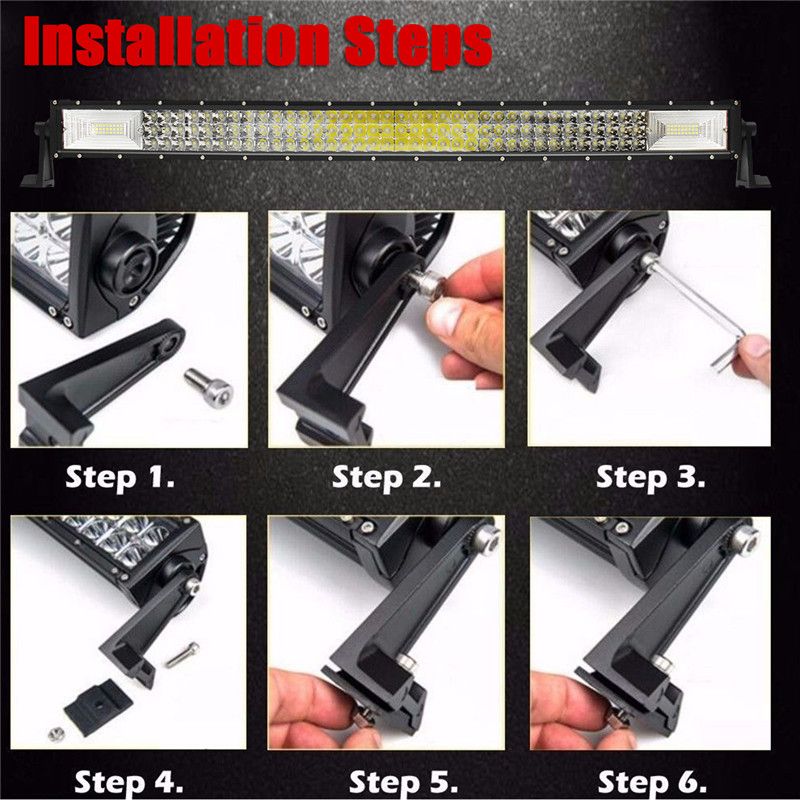 Installation Steps

Step 1.

Step 2.

Step 3.

Step 4.

Step 5.

Step 6.