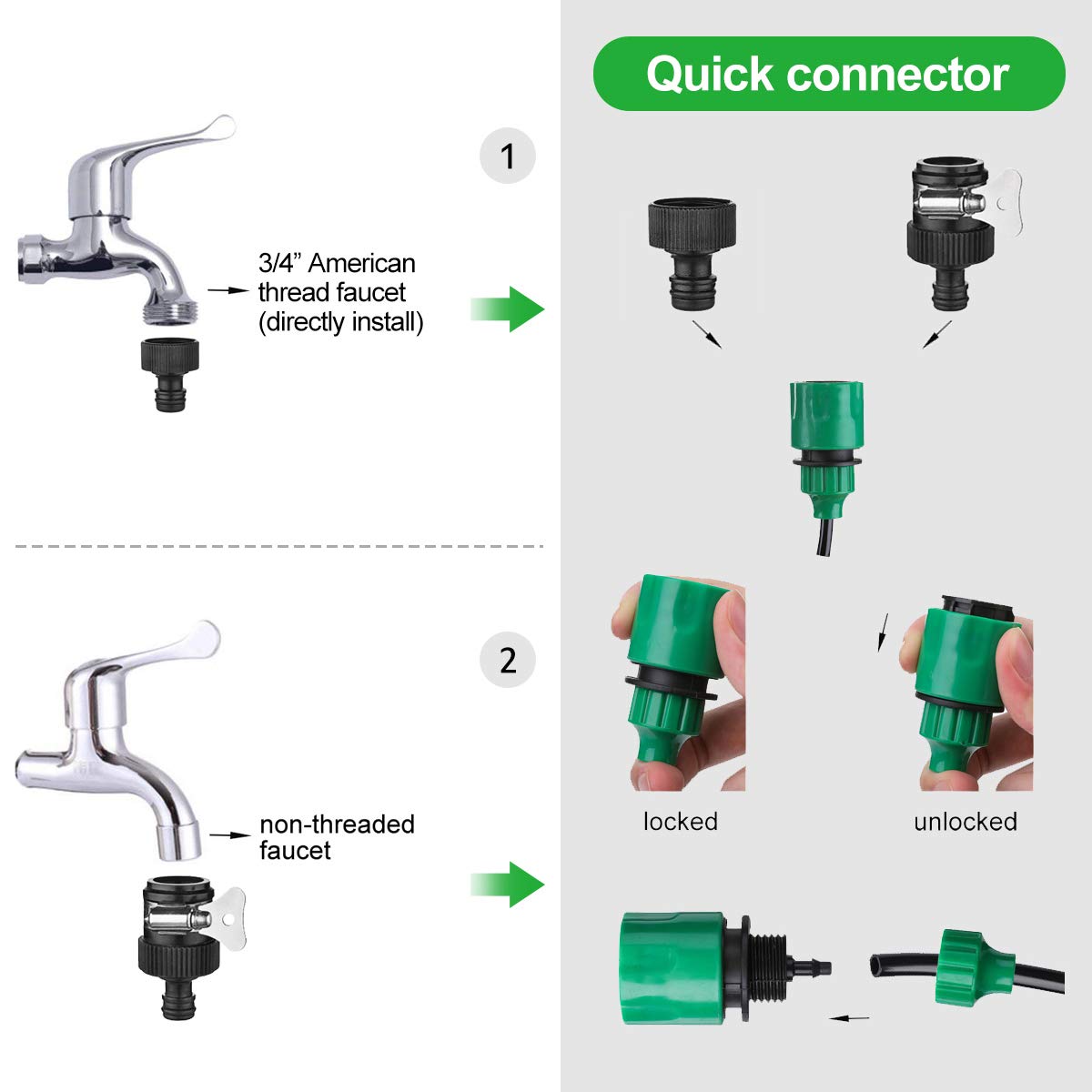 Quick connector

1

3/4" American thread faucet (directly install)

2

non-threaded faucet

locked

unlocked