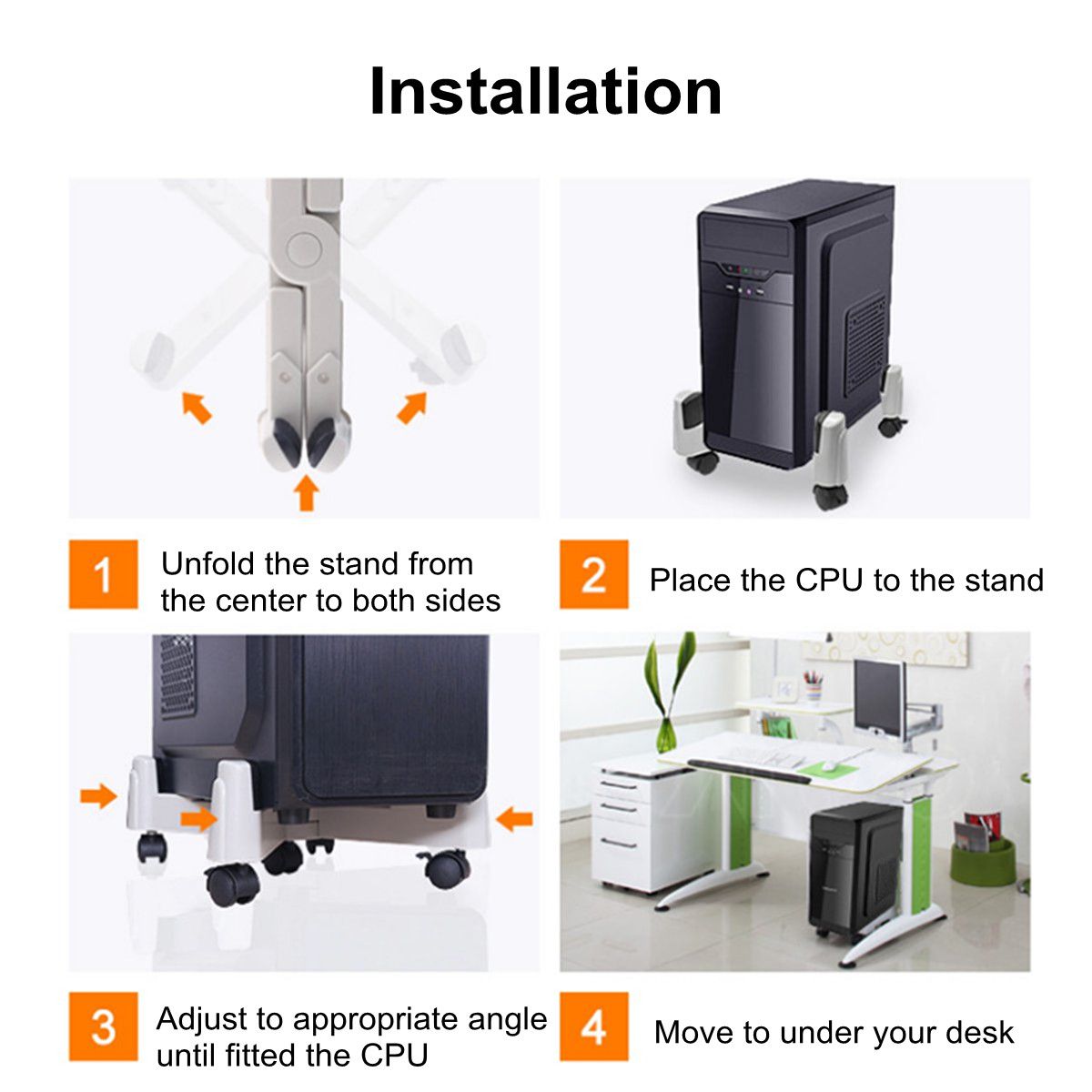 Installation

1 Unfold the stand from the center to both sides

2 Place the CPU to the stand

3 Adjust to appropriate angle until fitted the CPU

4 Move to under your desk