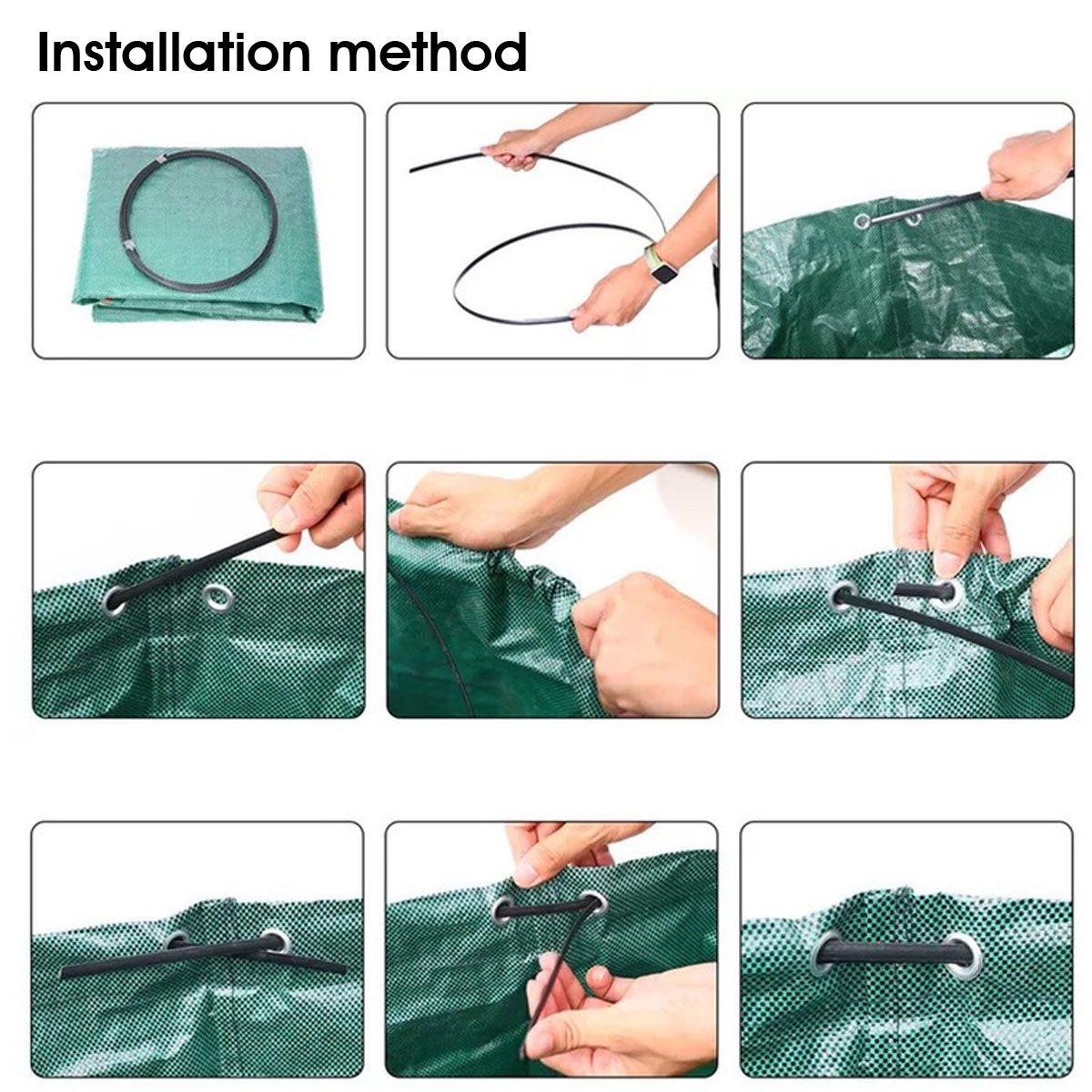 Installation method