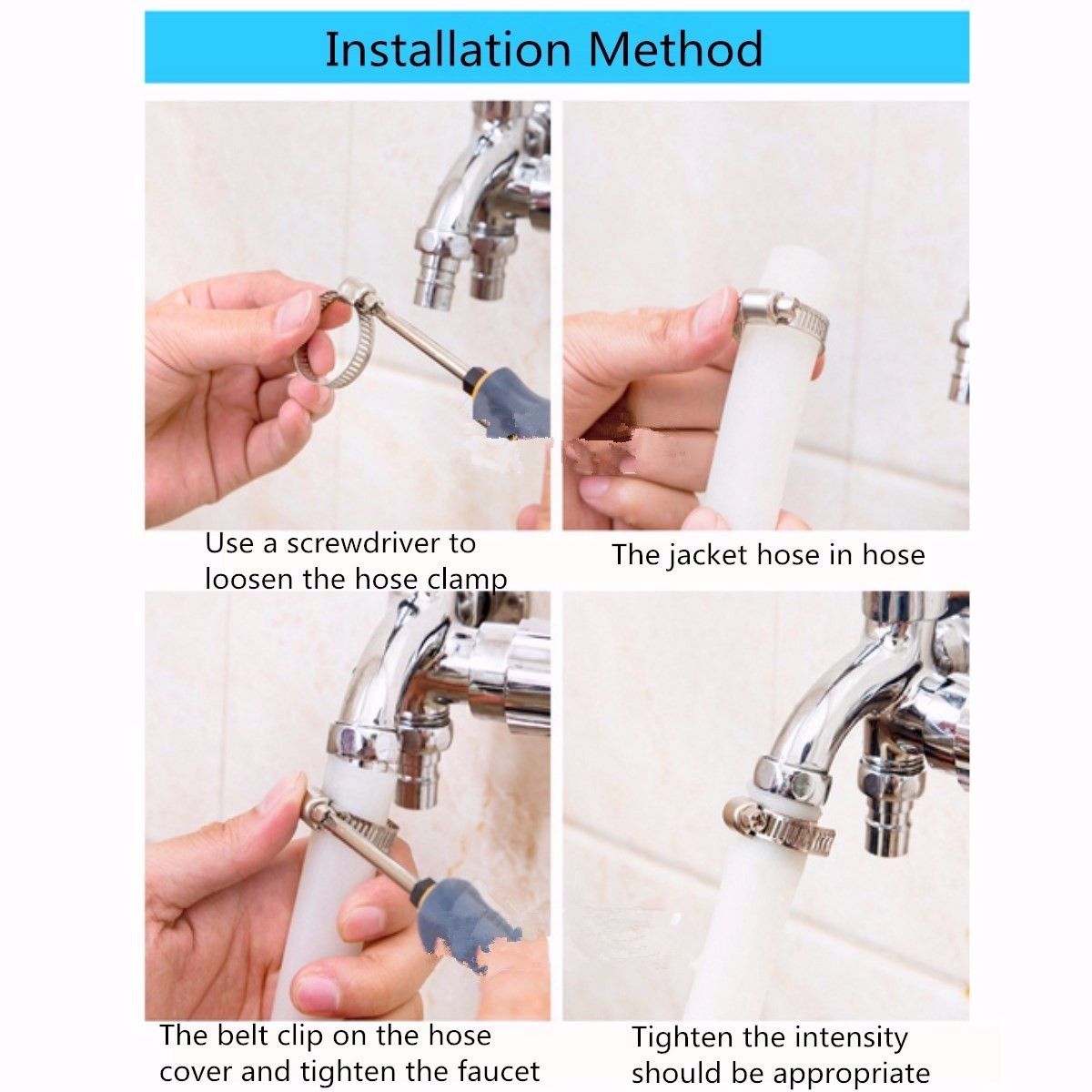 Installation Method

Use a screwdriver to loosen the hose clamp

The jacket hose in hose

The belt clip on the hose cover and tighten the faucet

Tighten the intensity should be appropriate