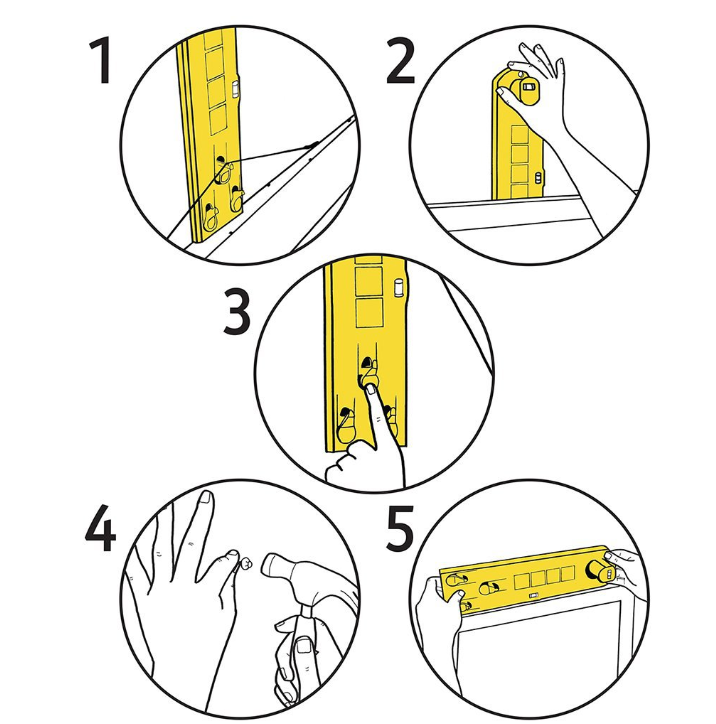 1

2

3

4

5