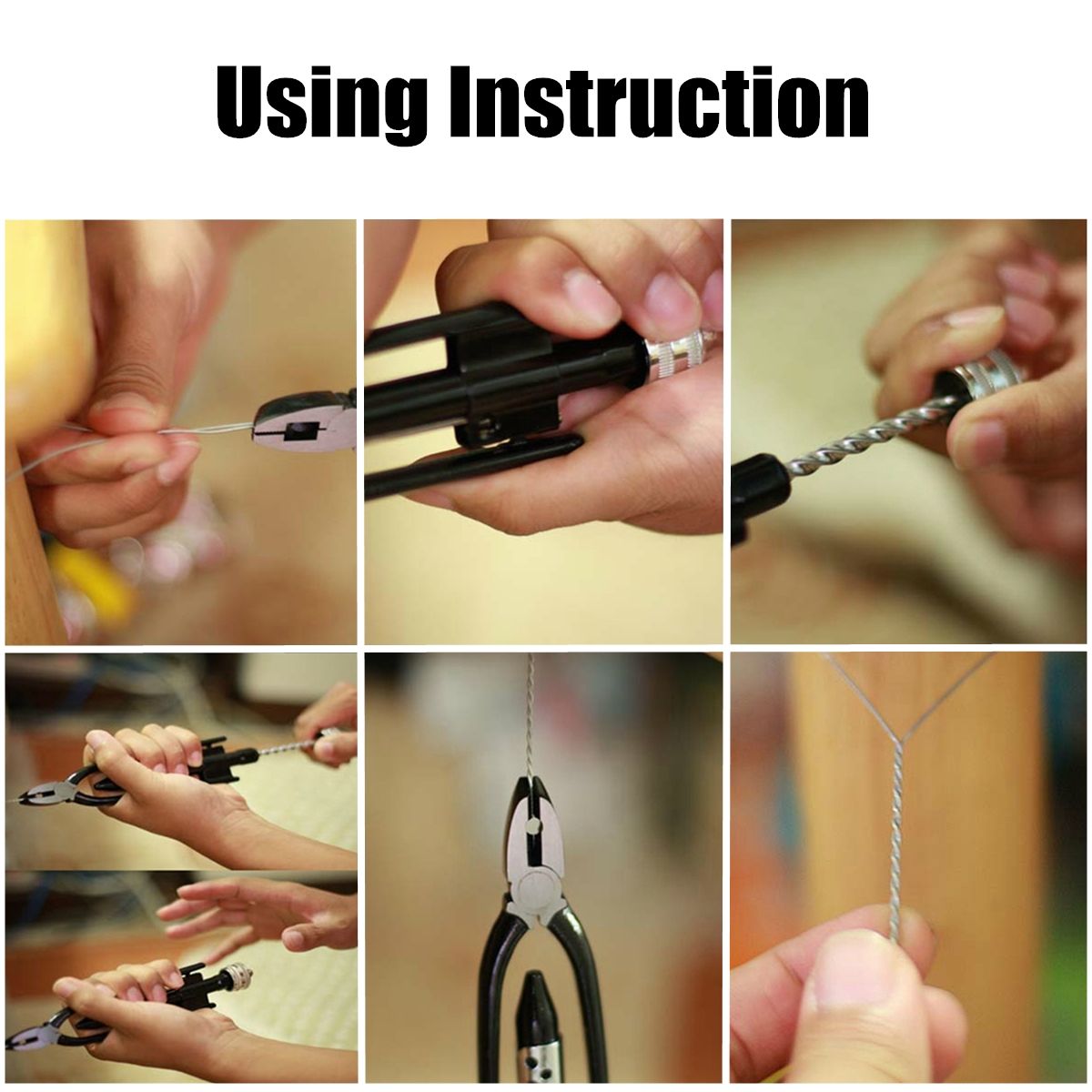 Using Instruction