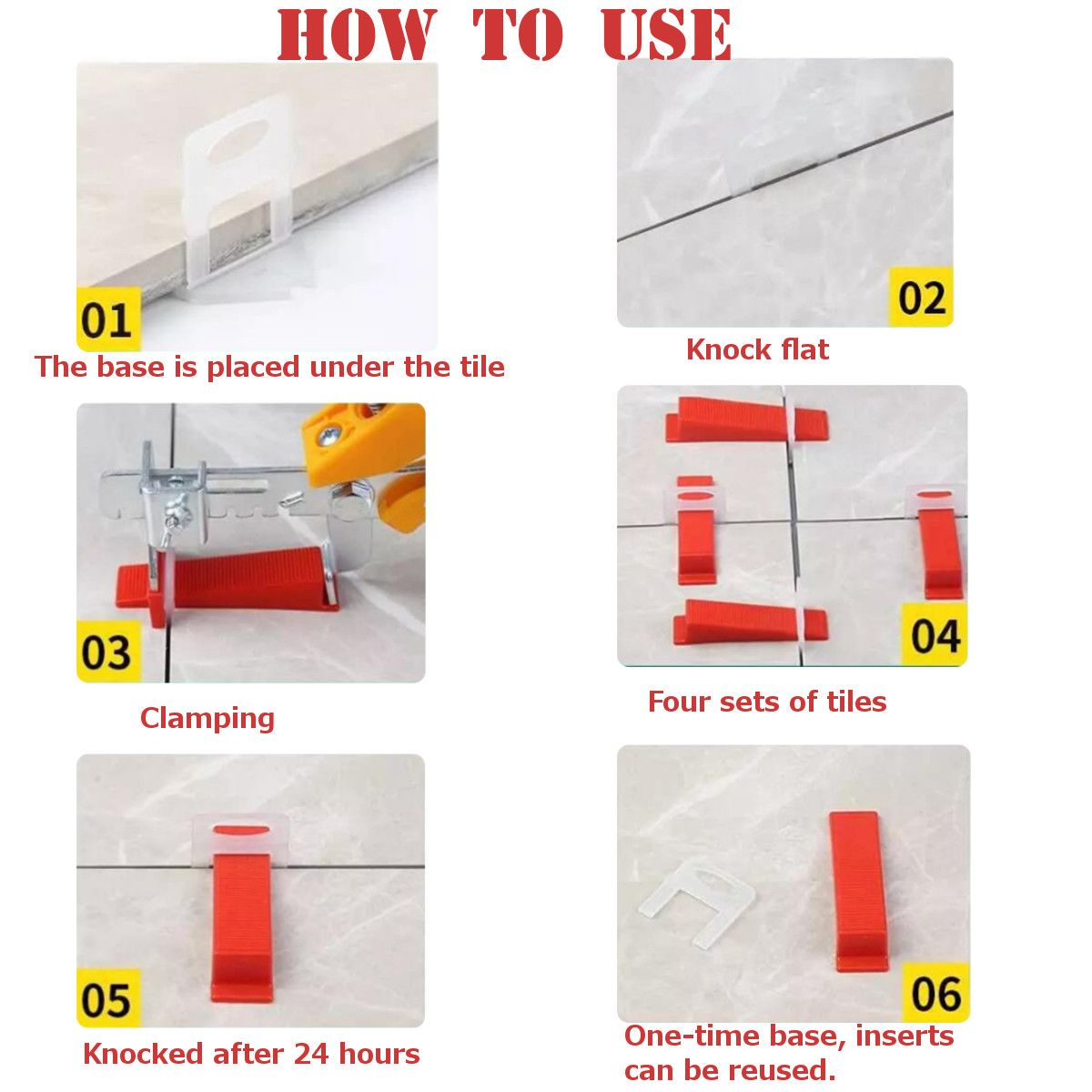 HOW TO USE

01

The base is placed under the tile

02

Knock flat

03

Clamping

04

Four sets of tiles

05

Knocked after 24 hours

06

One-time base, inserts can be reused.