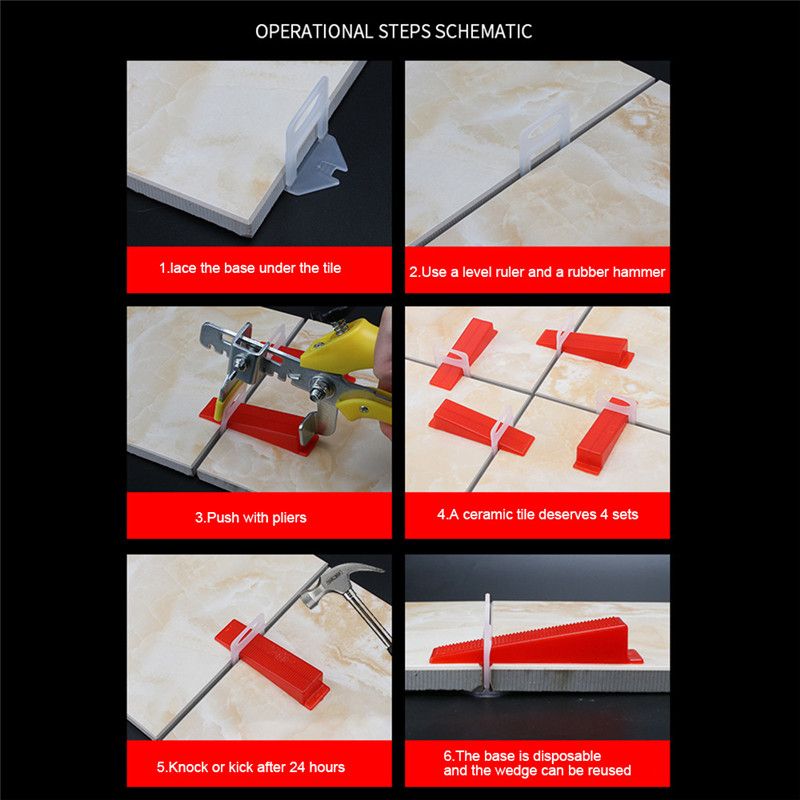 OPERATIONAL STEPS SCHEMATIC

1.lace the base under the tile

2.Use a level ruler and a rubber hammer

3.Push with pliers

4.A ceramic tile deserves 4 sets

5.Knock or kick after 24 hours

6.The base is disposable and the wedge can be reused