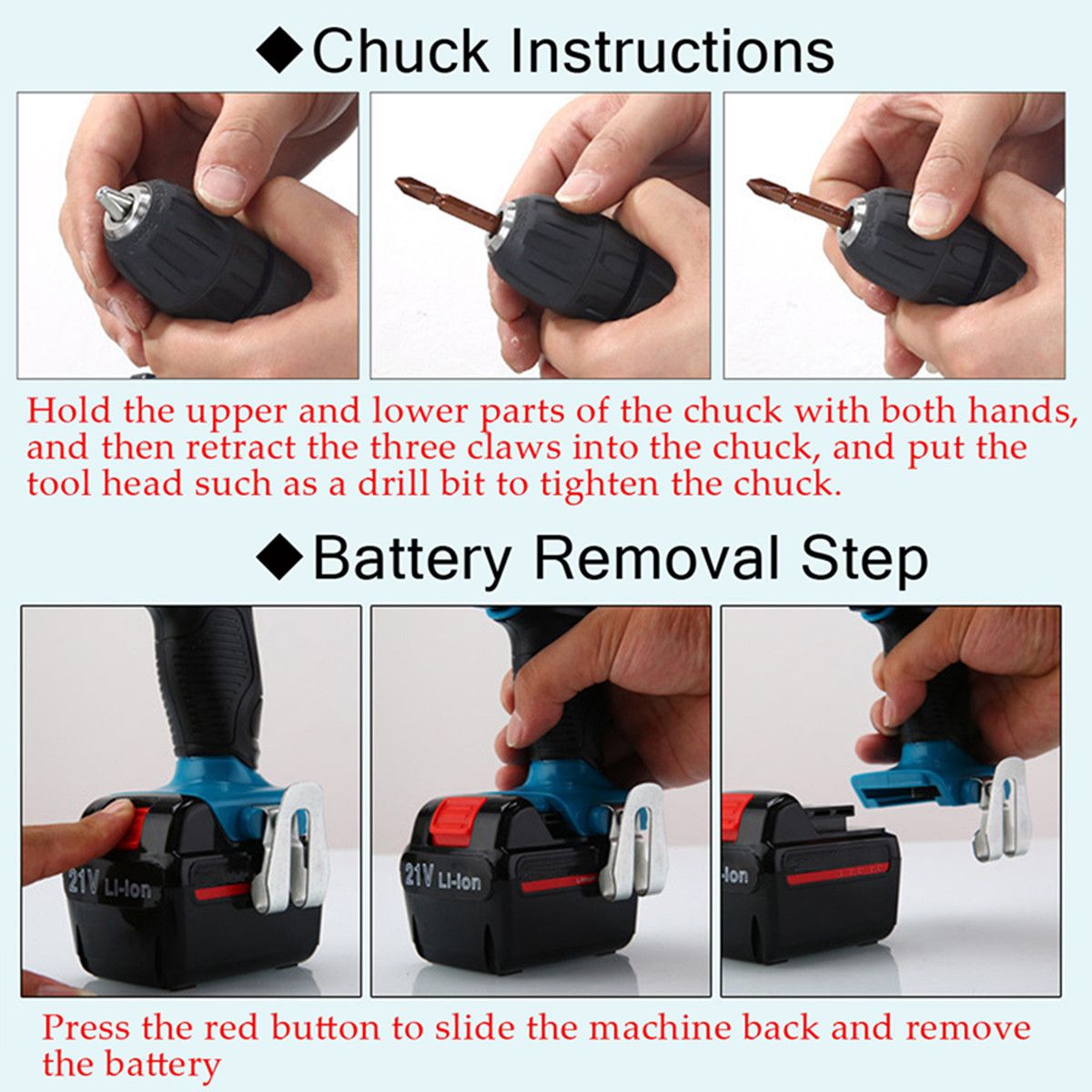 ◆Chuck Instructions

Hold the upper and lower parts of the chuck with both hands, and then retract the three claws into the chuck, and put the tool head such as a drill bit to tighten the chuck.

◆Battery Removal Step

21V Li-ion

21V Li-ion

-ion

Press the red button to slide the machine back and remove the battery