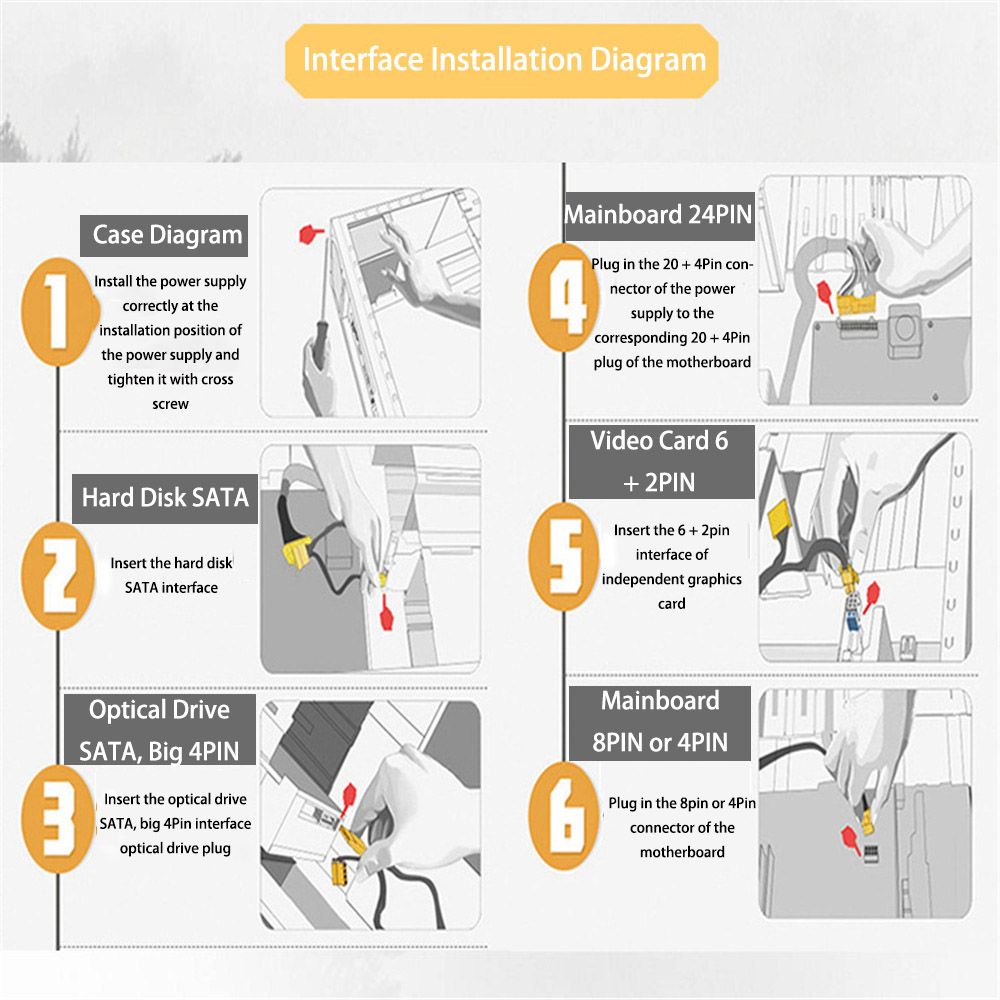 Interface Installation Diagram

1

Case Diagram

Install the power supply correctly at the installation position of the power supply and tighten it with cross screw

2

Hard Disk SATA

Insert the hard disk SATA interface

3

Optical Drive SATA, Big 4PIN

Insert the optical drive SATA, big 4Pin interface optical drive plug

4

Mainboard 24PIN

Plug in the 20 + 4Pin connector of the power supply to the corresponding 20 + 4Pin plug of the motherboard

5

Video Card 6 + 2PIN

Insert the 6 + 2pin interface of independent graphics card

6

Mainboard 8PIN or 4PIN

Plug in the 8pin or 4Pin connector of the motherboard