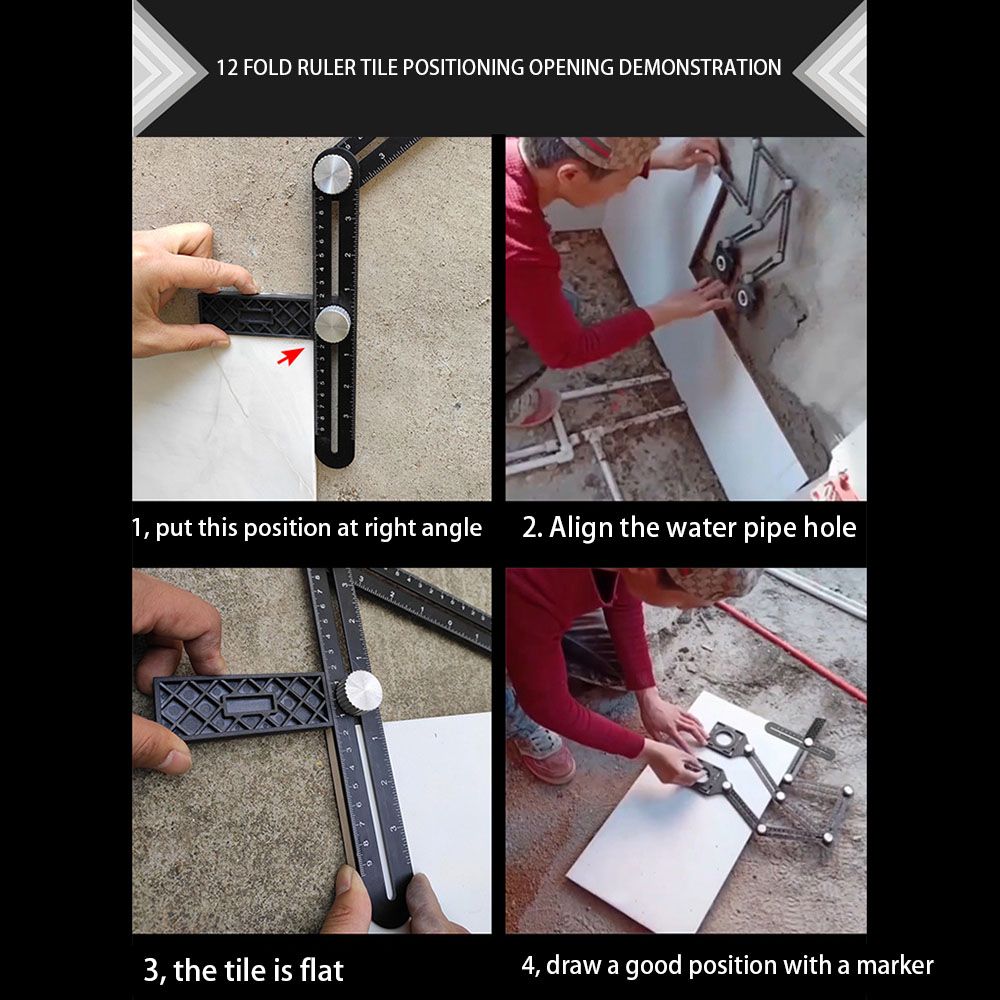 12 FOLD RULER TILE POSITIONING OPENING DEMONSTRATION

1, put this position at right angle

2. Align the water pipe hole

3, the tile is flat

4, draw a good position with a marker