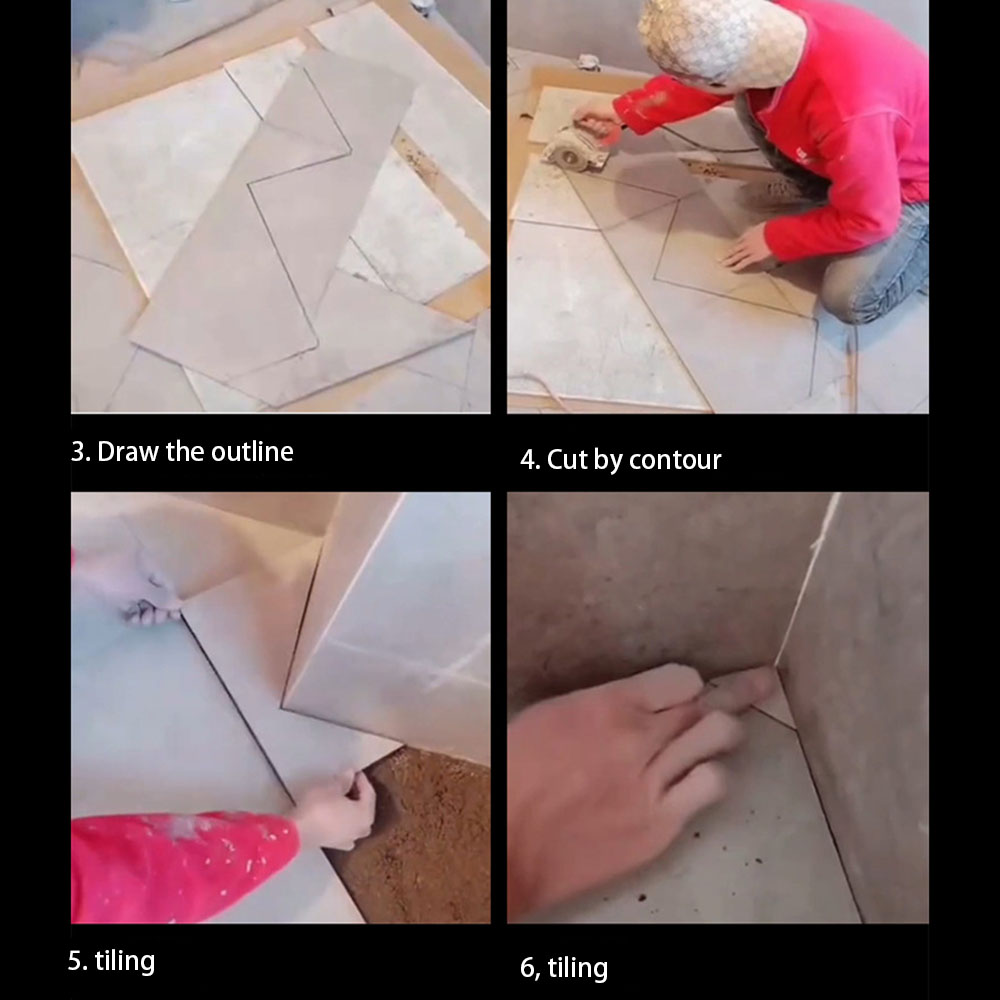 3. Draw the outline

4. Cut by contour

5. tiling

6, tiling