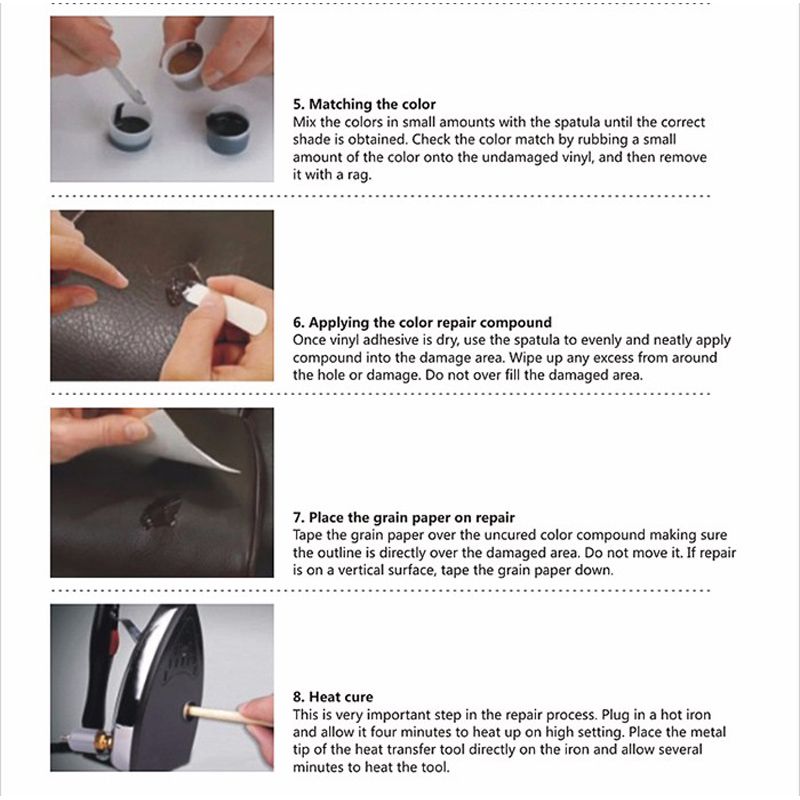 5. Matching the color
Mix the colors in small amounts with the spatula until the correct shade is obtained. Check the color match by rubbing a small amount of the color onto the undamaged vinyl, and then remove it with a rag.

6. Applying the color repair compound
Once vinyl adhesive is dry, use the spatula to evenly and neatly apply compound into the damage area. Wipe up any excess from around the hole or damage. Do not over fill the damaged area.

7. Place the grain paper on repair
Tape the grain paper over the uncured color compound making sure the outline is directly over the damaged area. Do not move it. If repair is on a vertical surface, tape the grain paper down.

8. Heat cure
This is very important step in the repair process. Plug in a hot iron and allow it four minutes to heat up on high setting. Place the metal tip of the heat transfer tool directly on the iron and allow several minutes to heat the tool.